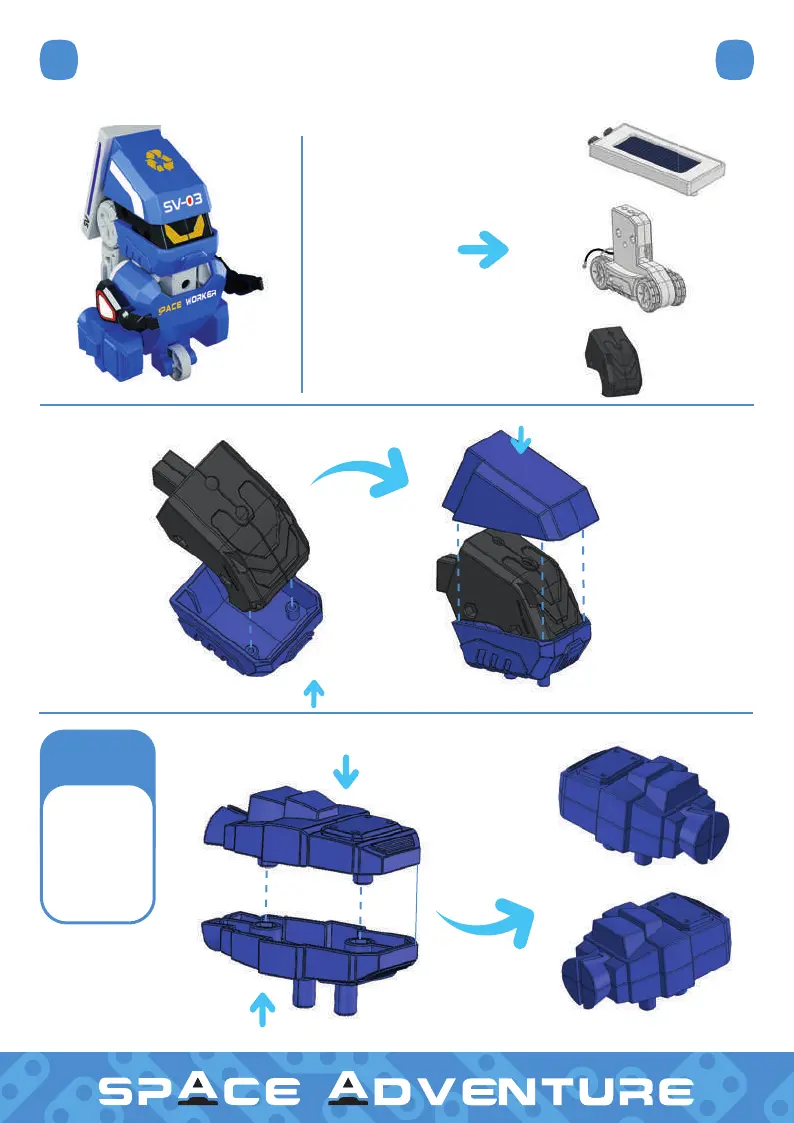 SV-03

SPACE WORKER

SPACE ADVENTURE