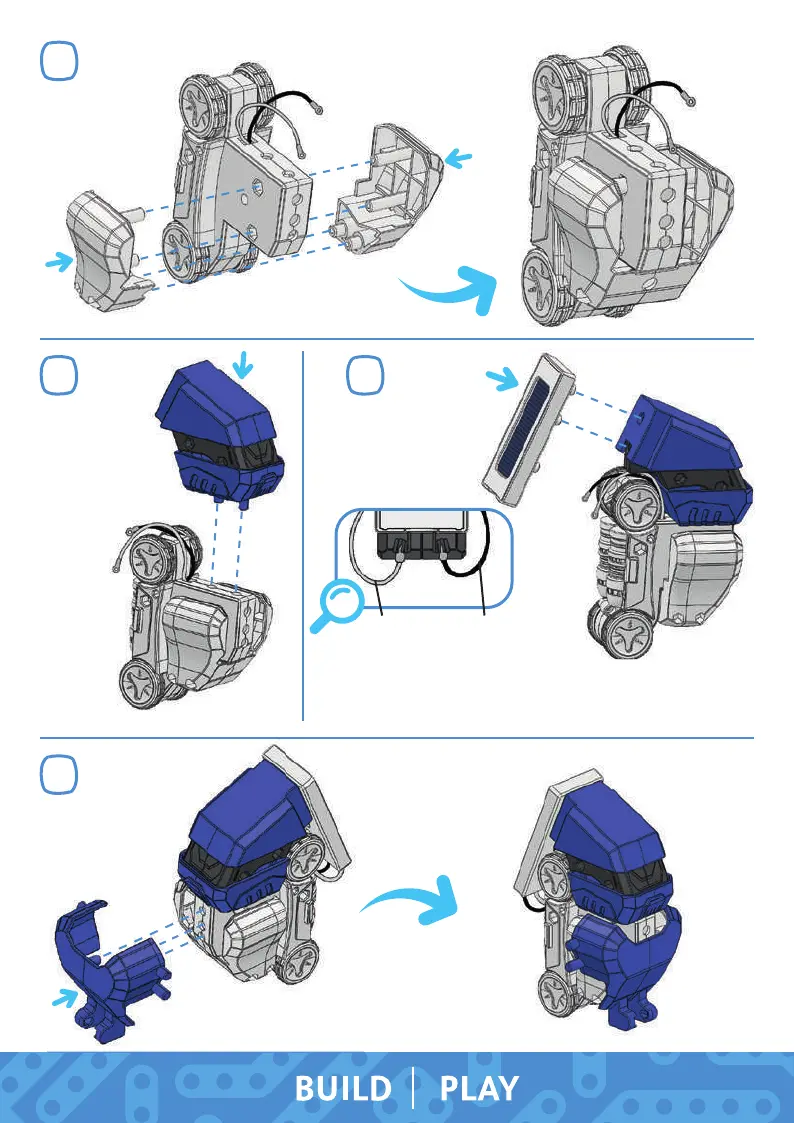 BUILD | PLAY