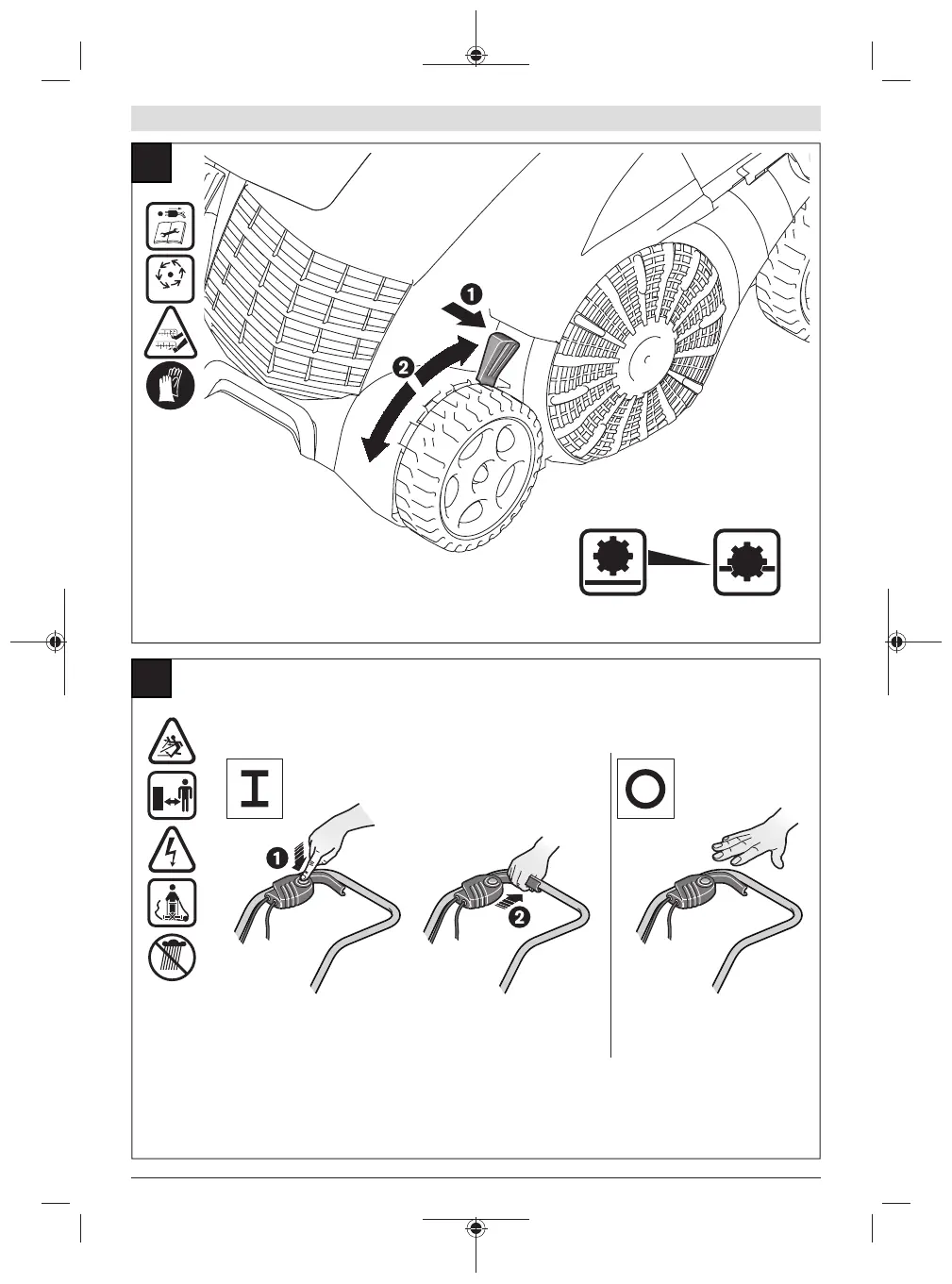 1
2

I
1
2
O