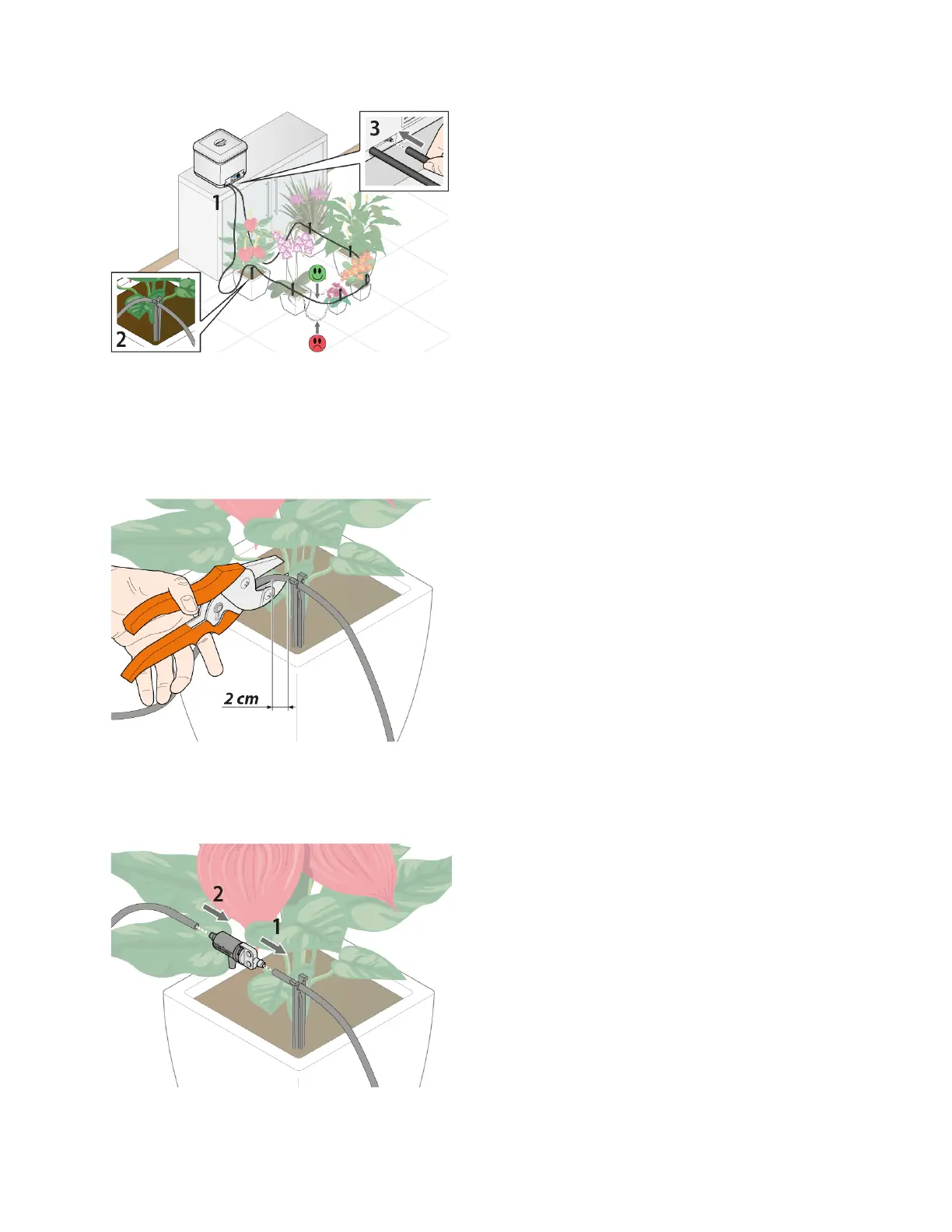 3

1

2

2 cm

2

1