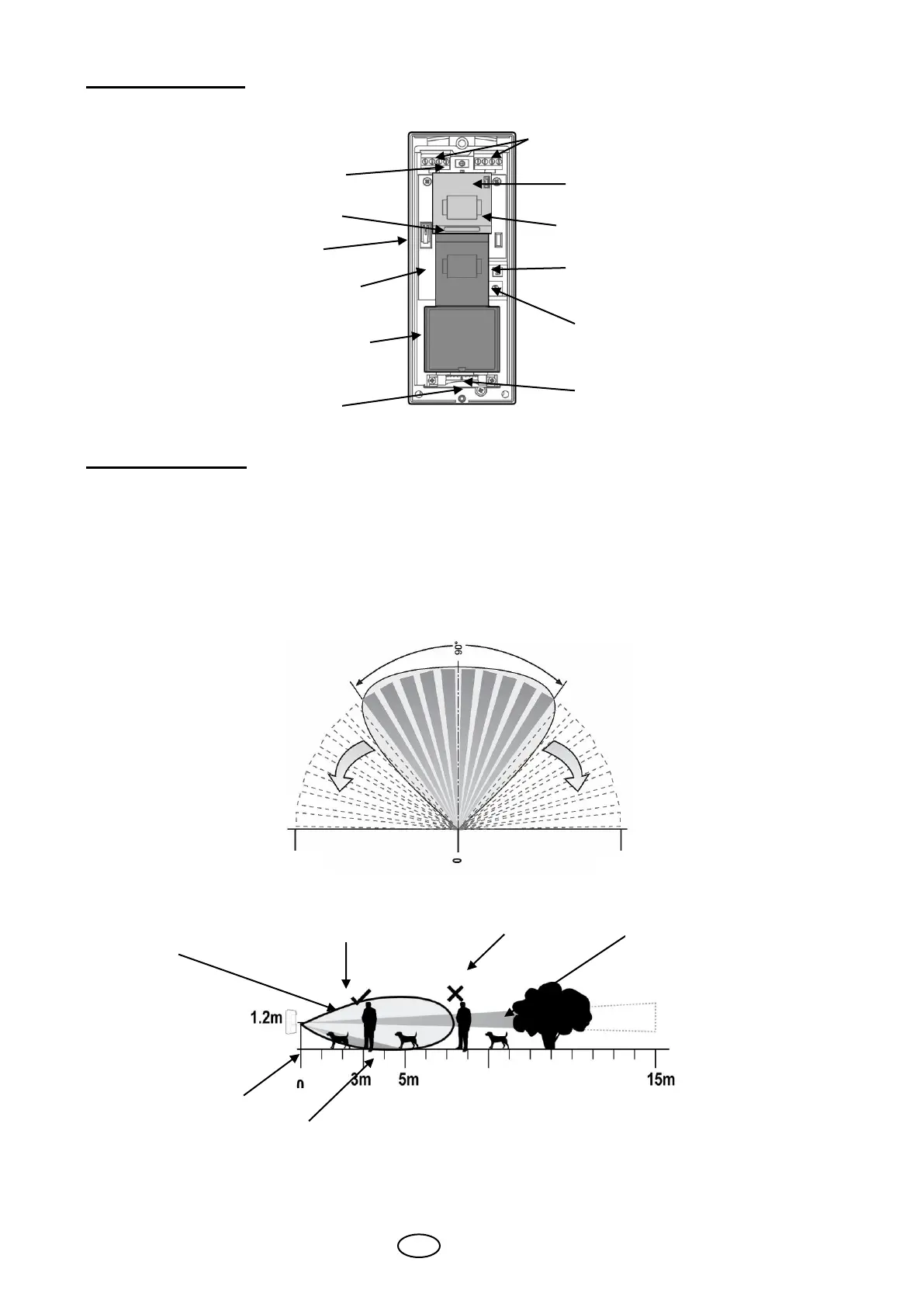 90°

0

1.2m

0

3m

5m

15m