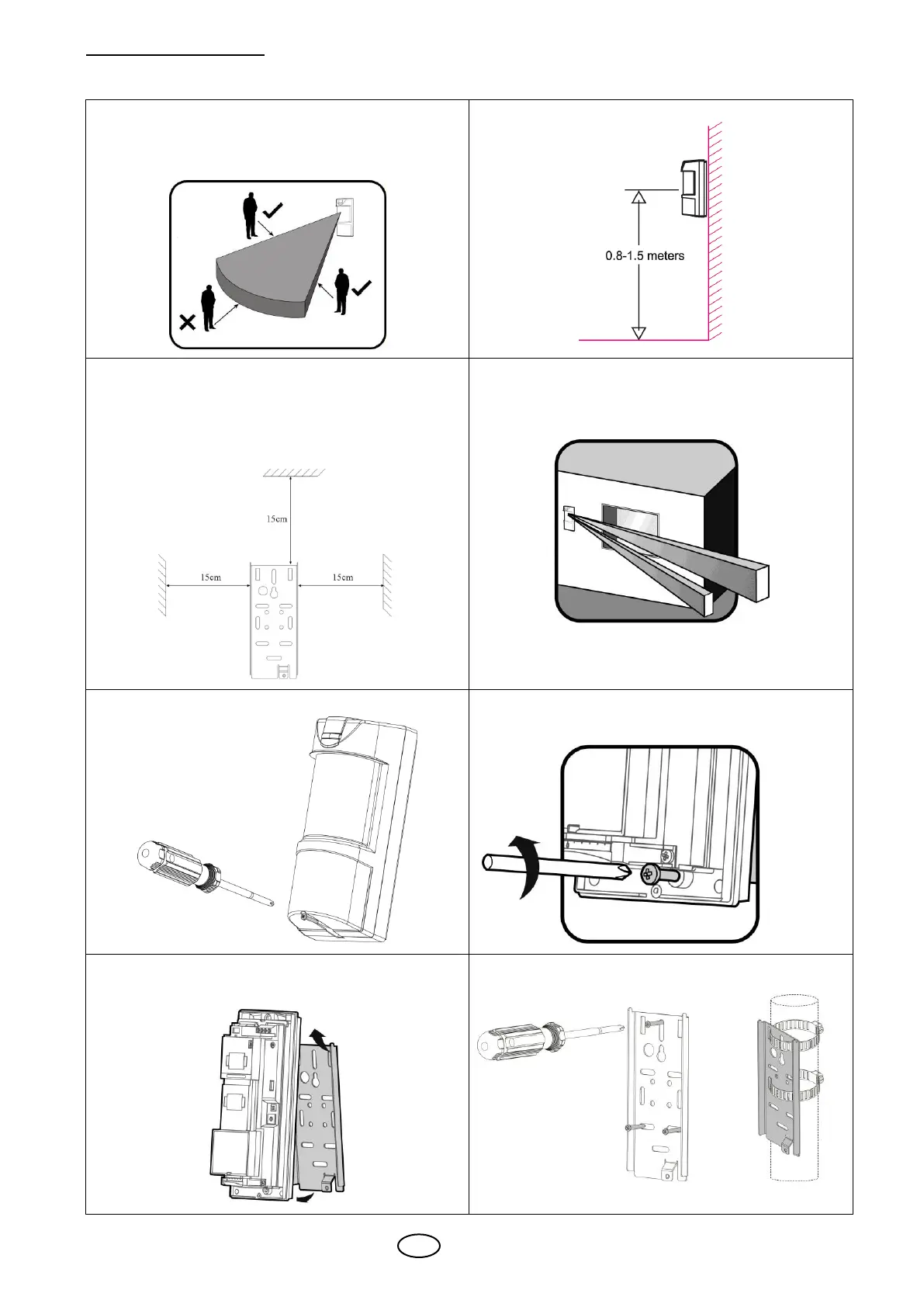 0.8-1.5 meters

15cm

15cm

15cm