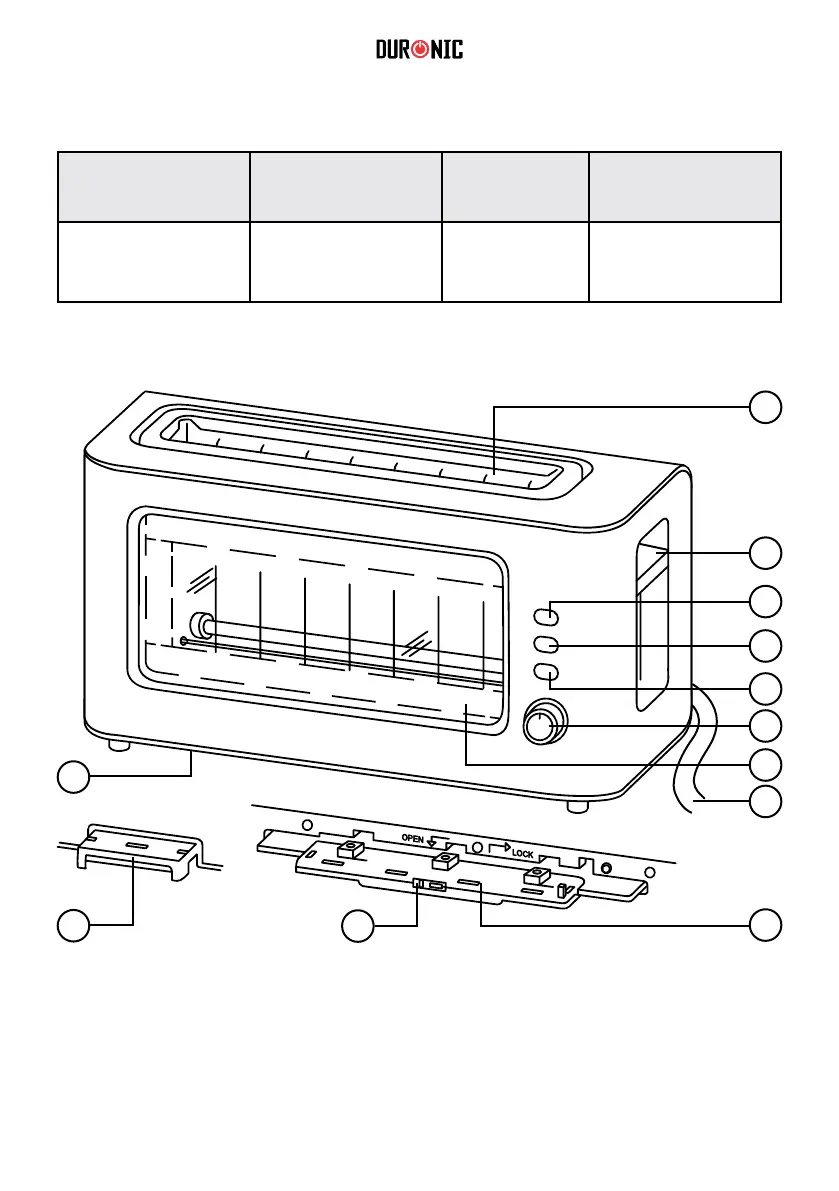 DURONIC

OPEN

LOCK