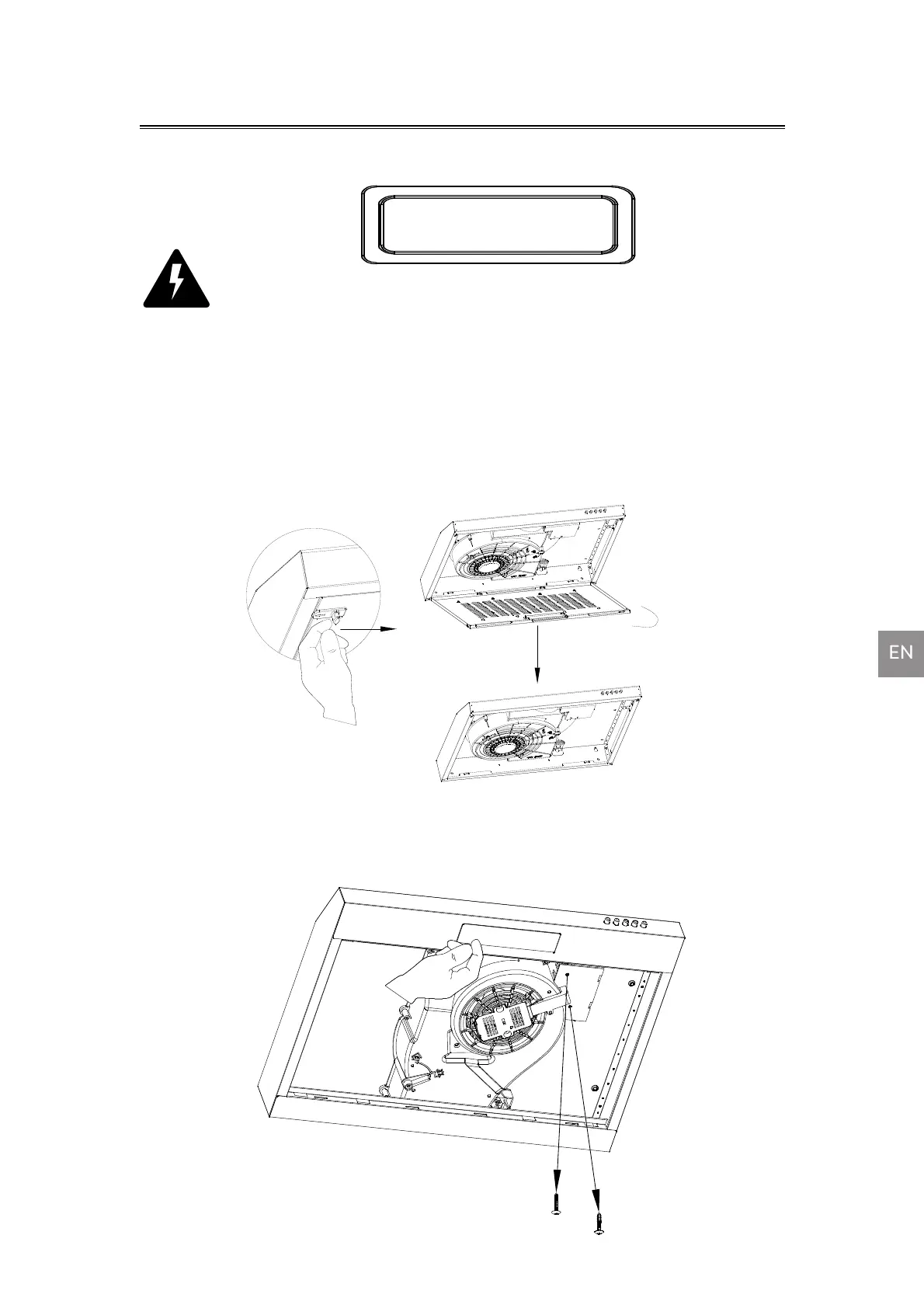 EN