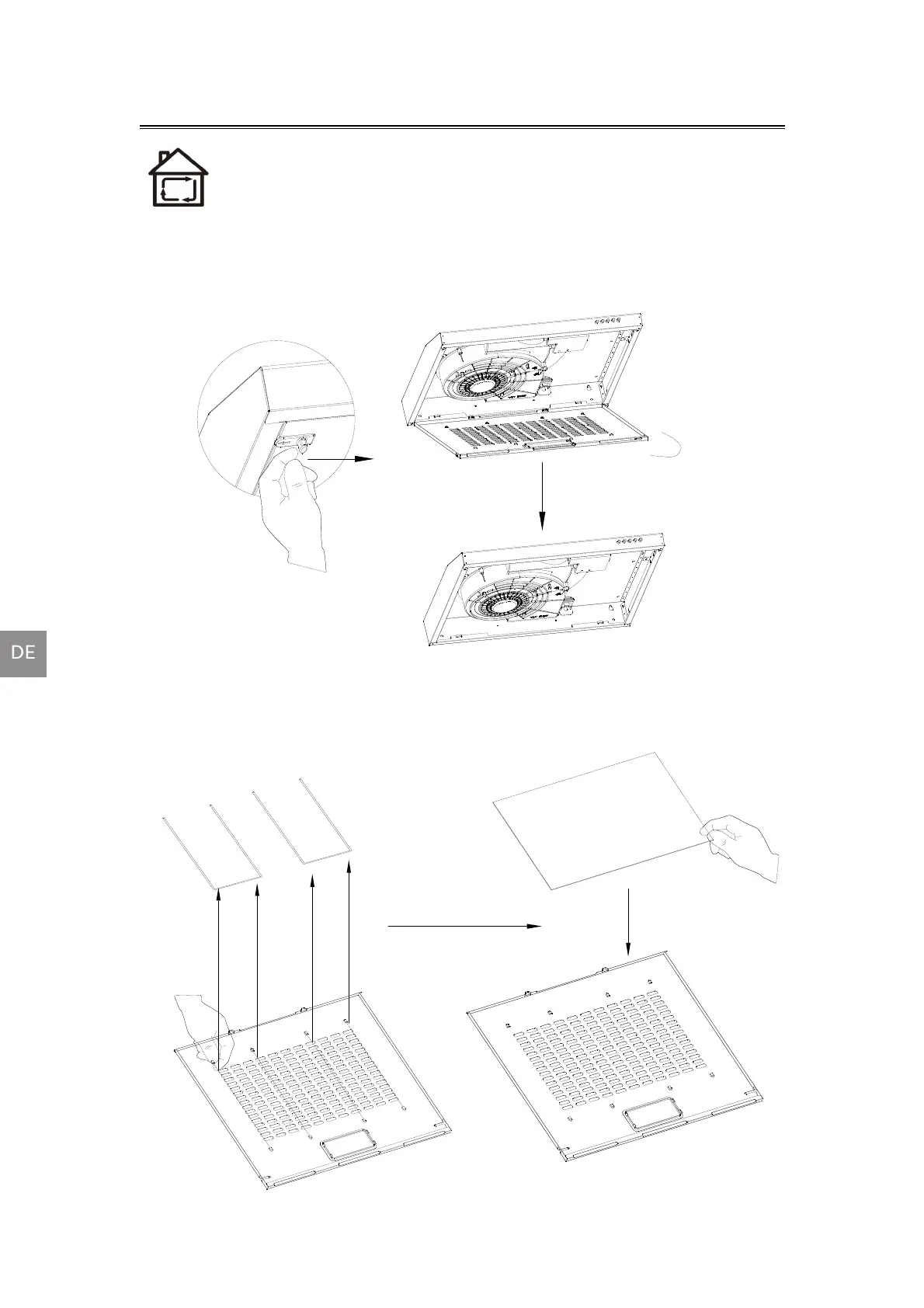 DE