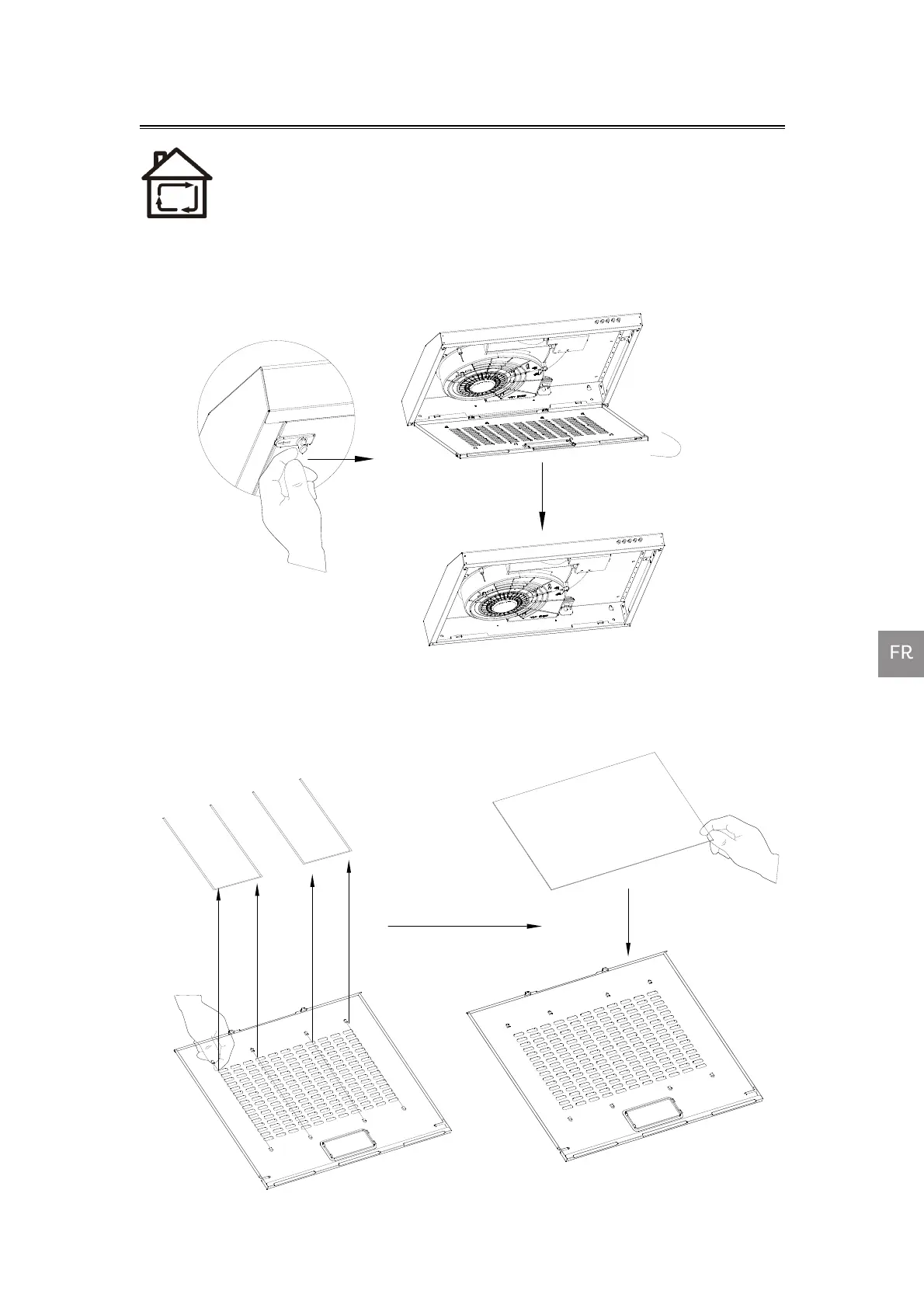 FR