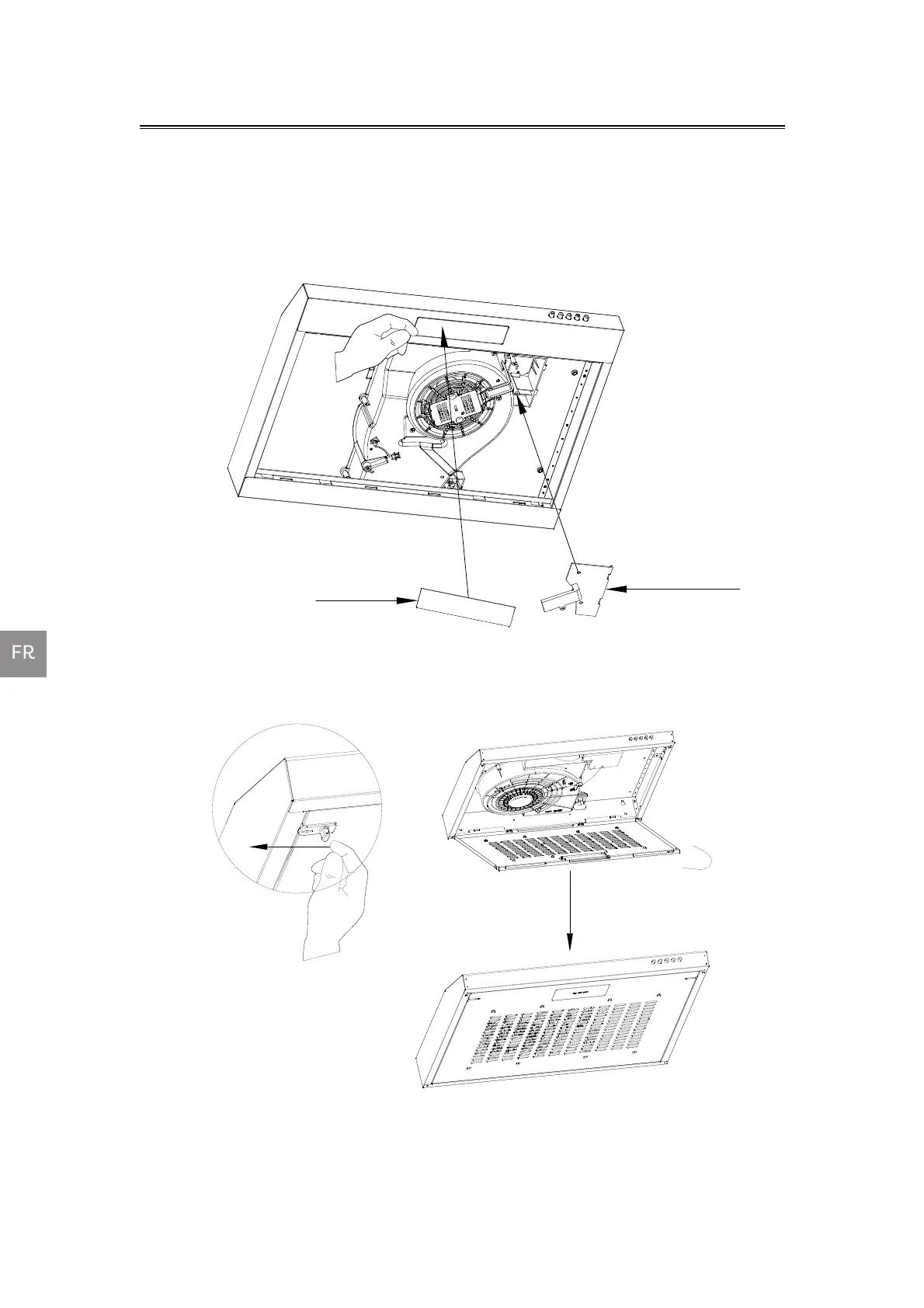 FR