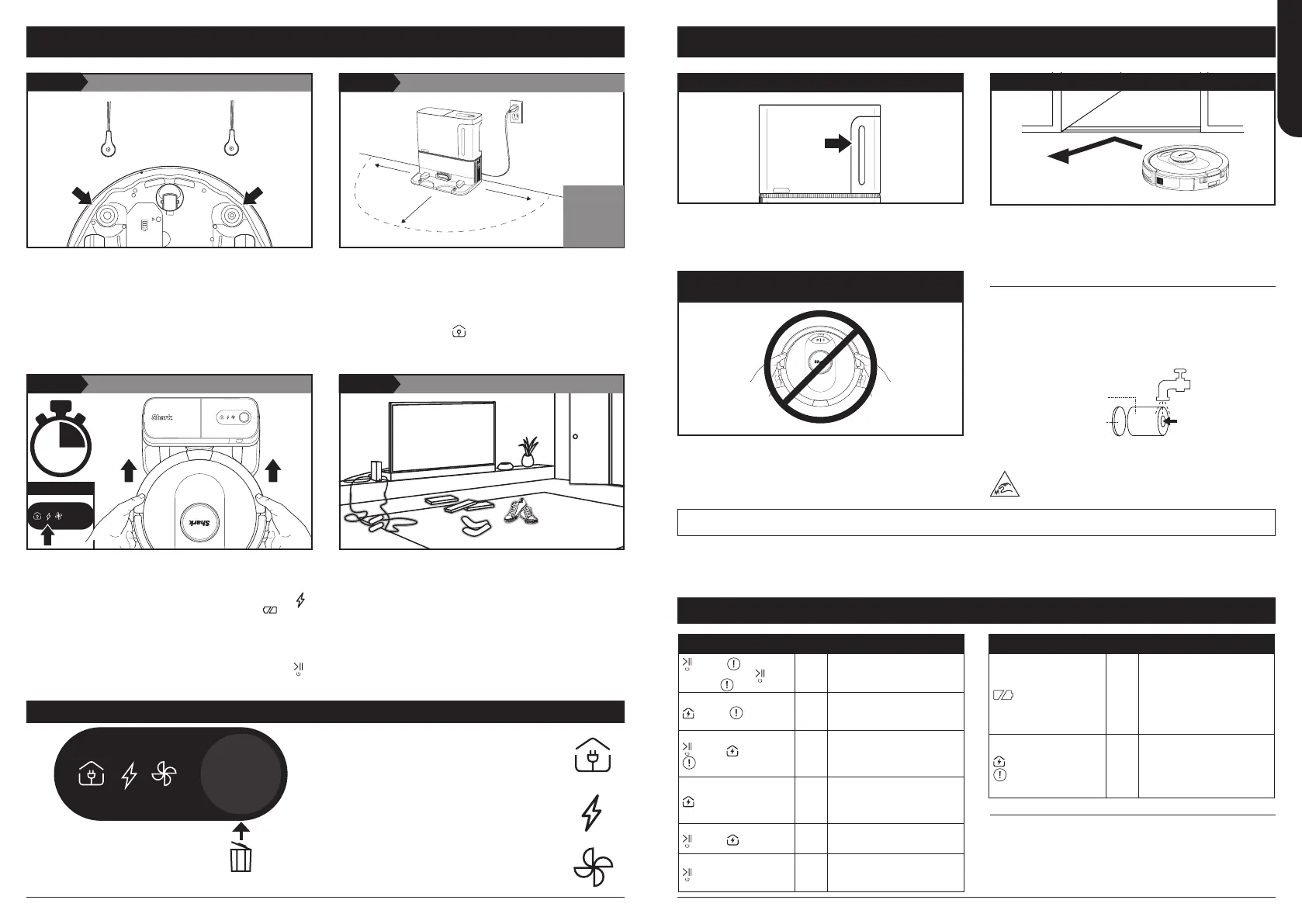 Shark

Shark