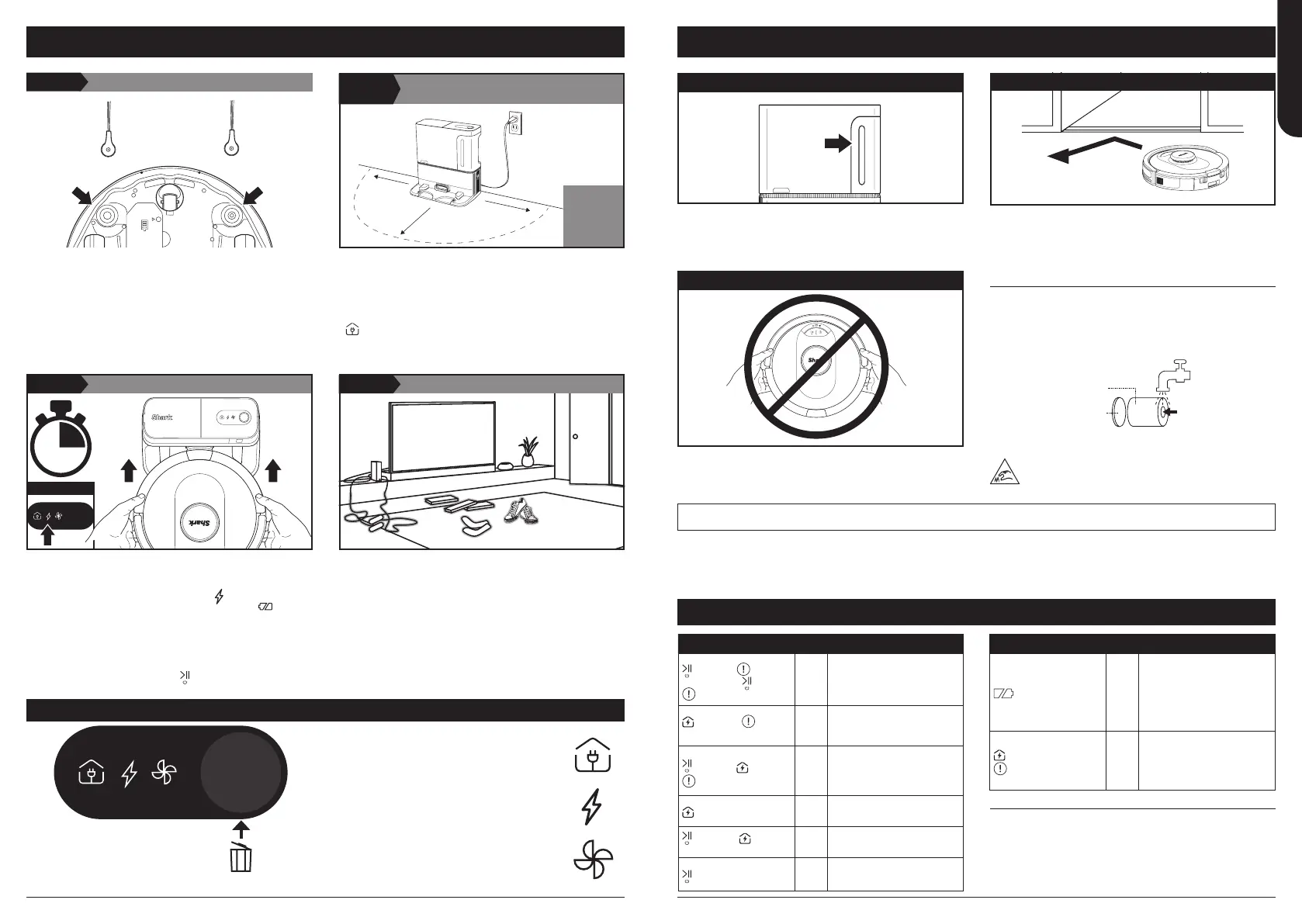 Shark
Shark
Shark