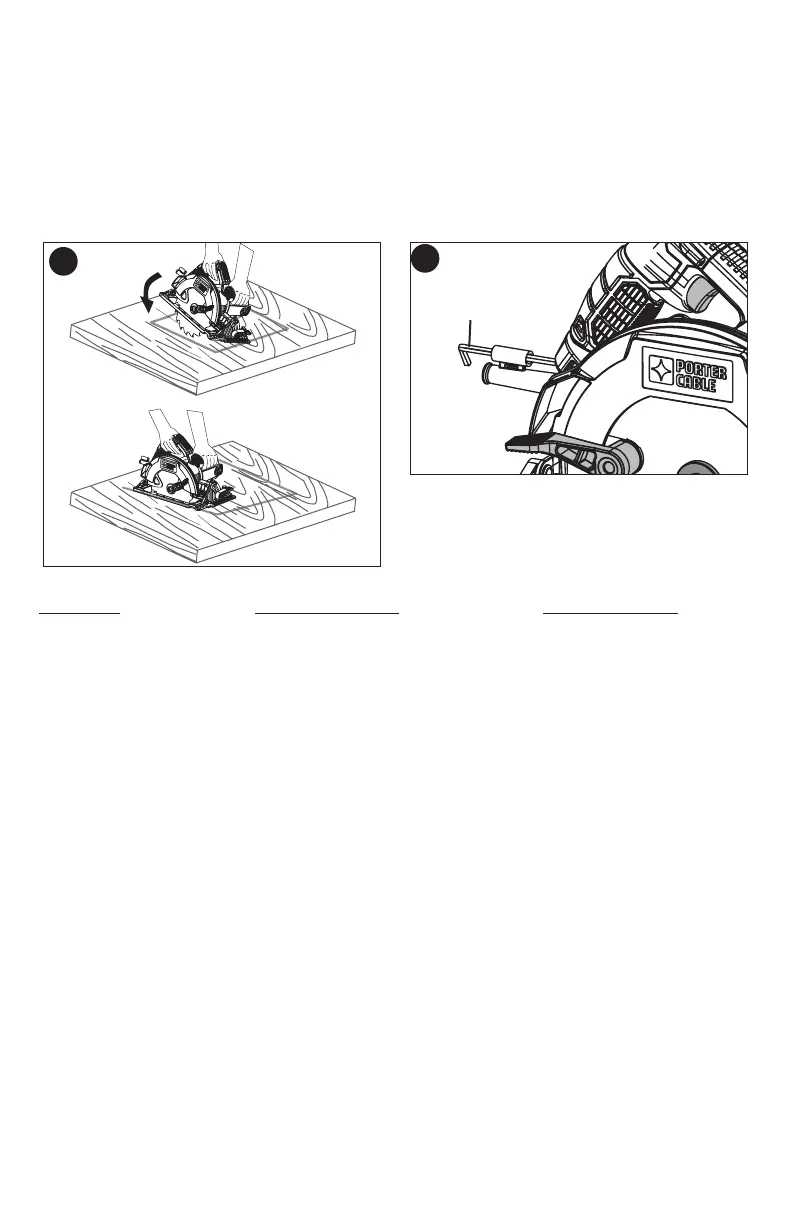 PORTER CABLE