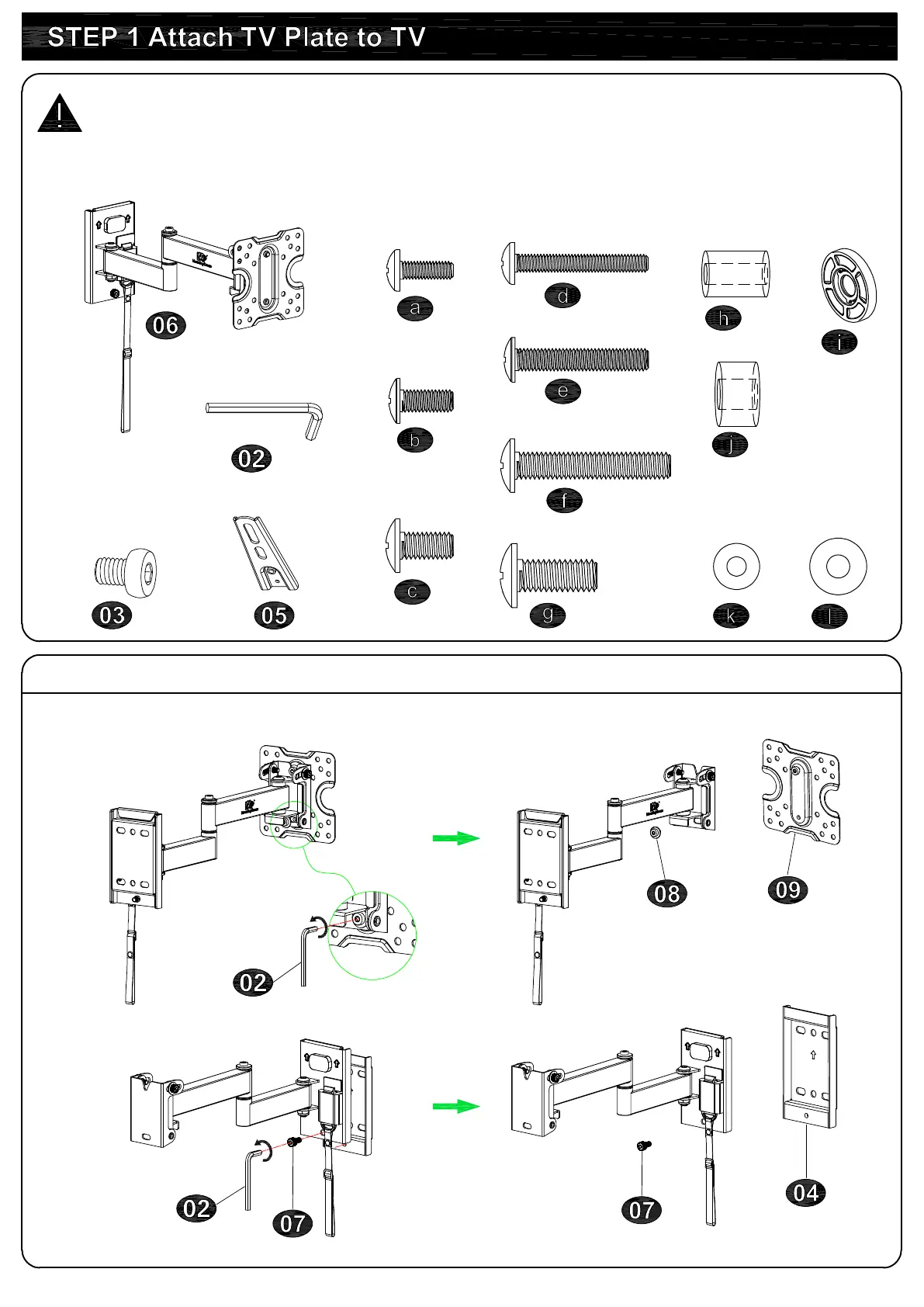 STEP 1 Attach TV Plate to TV

06

02

03

05

a

b

c

d

e

f

g

h

i

j

k

l

02

08

09

02

07

07

04