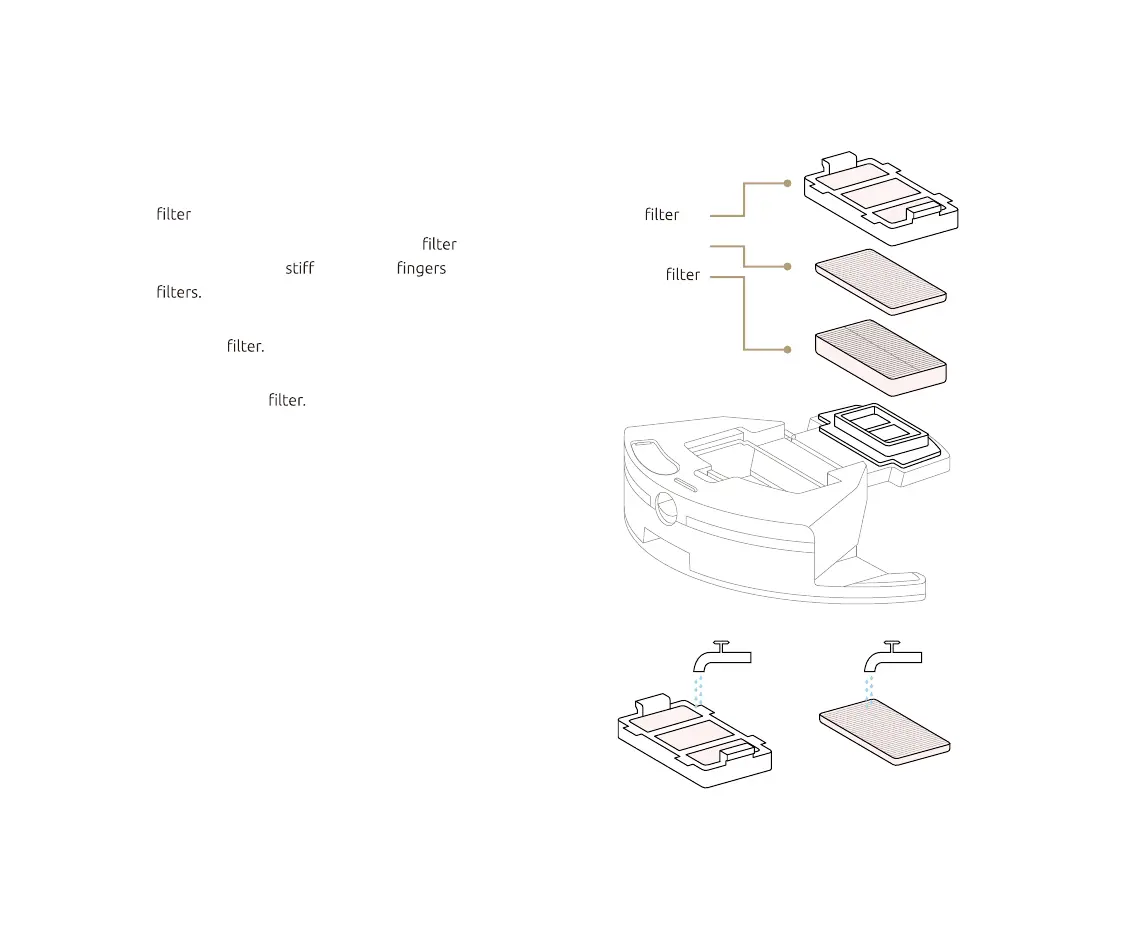 filter

filter

stiff fingers

filters.

filter.

filter.

filter

filter