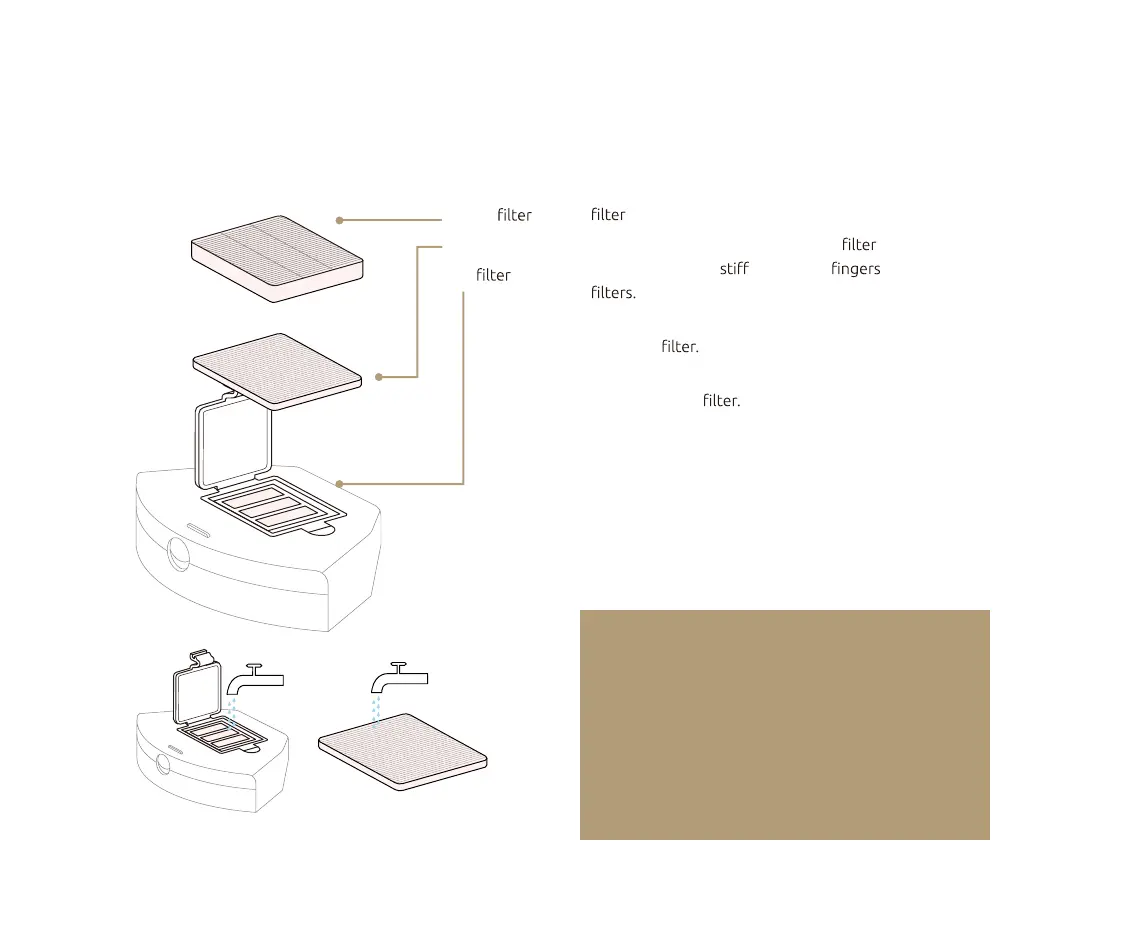 filter filter

filter

filter stiff fingers

filters.

filter.

filter.