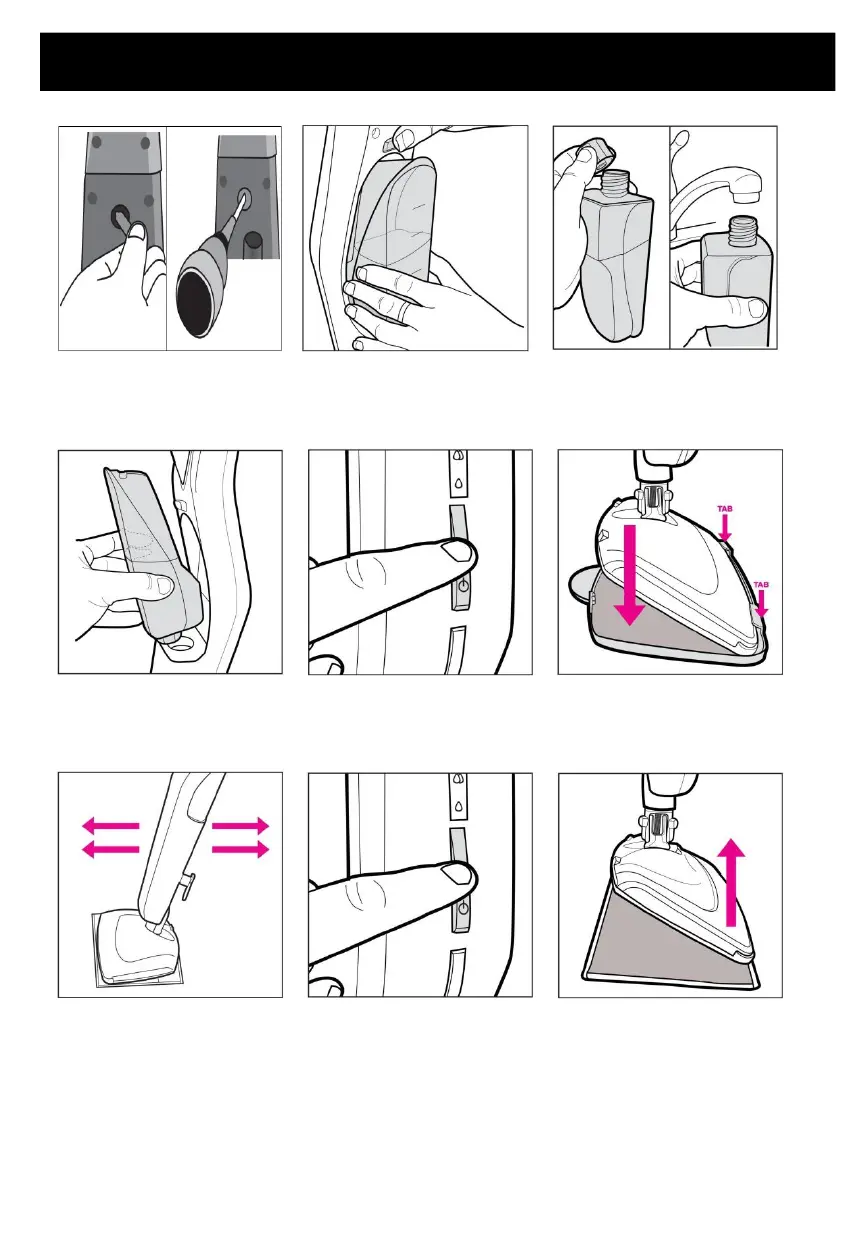 TAB

TAB