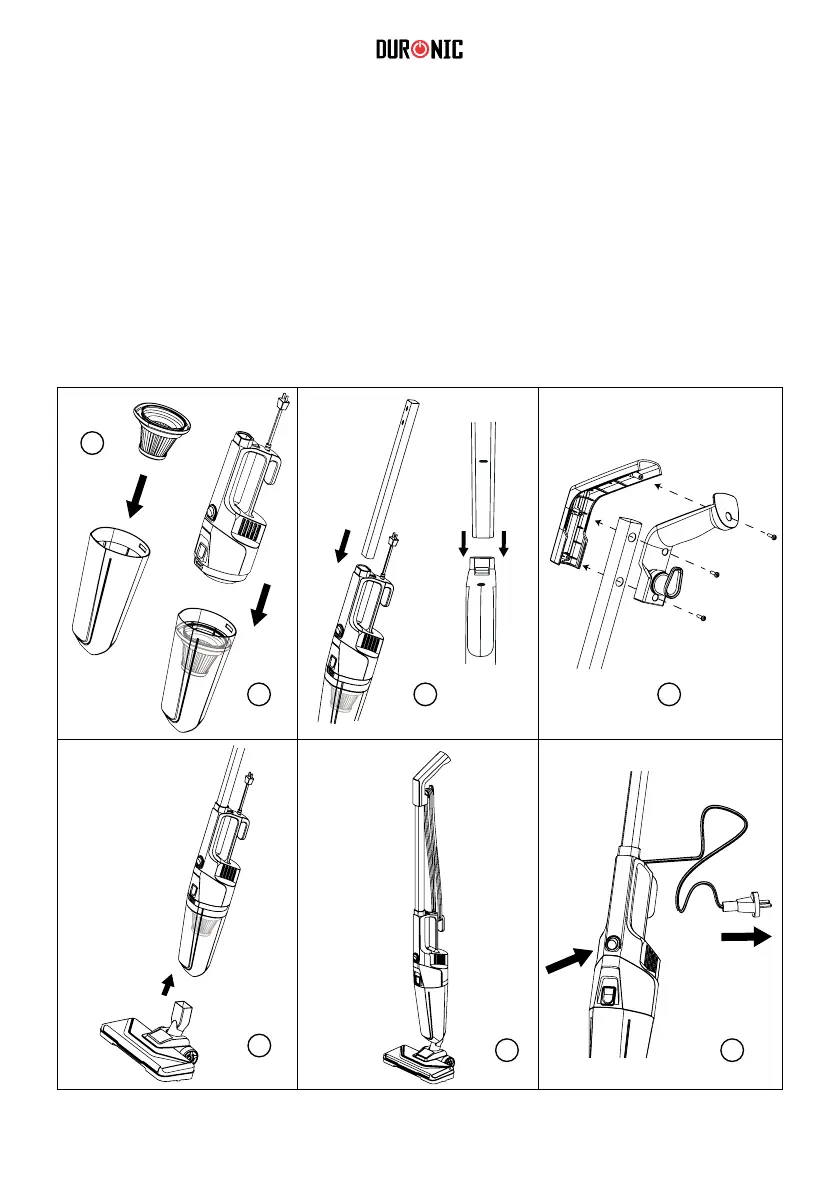 DURONIC