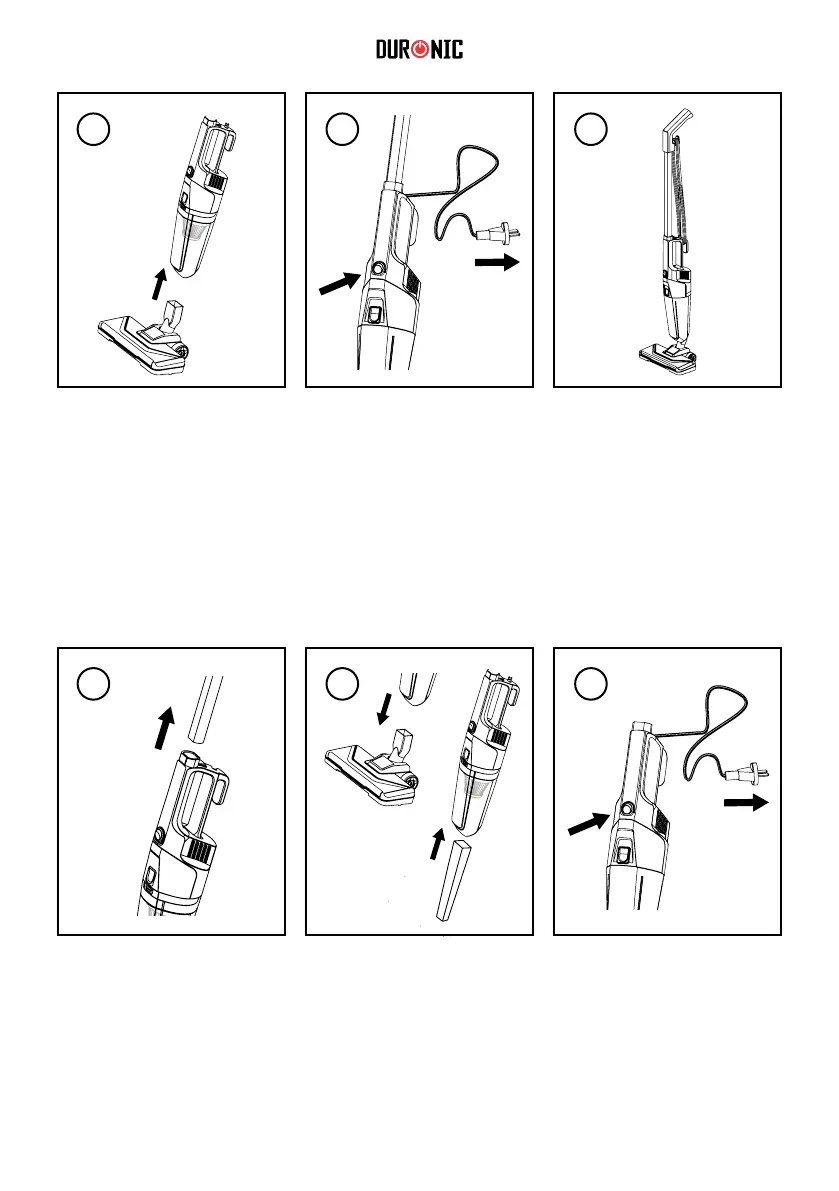 DURONIC