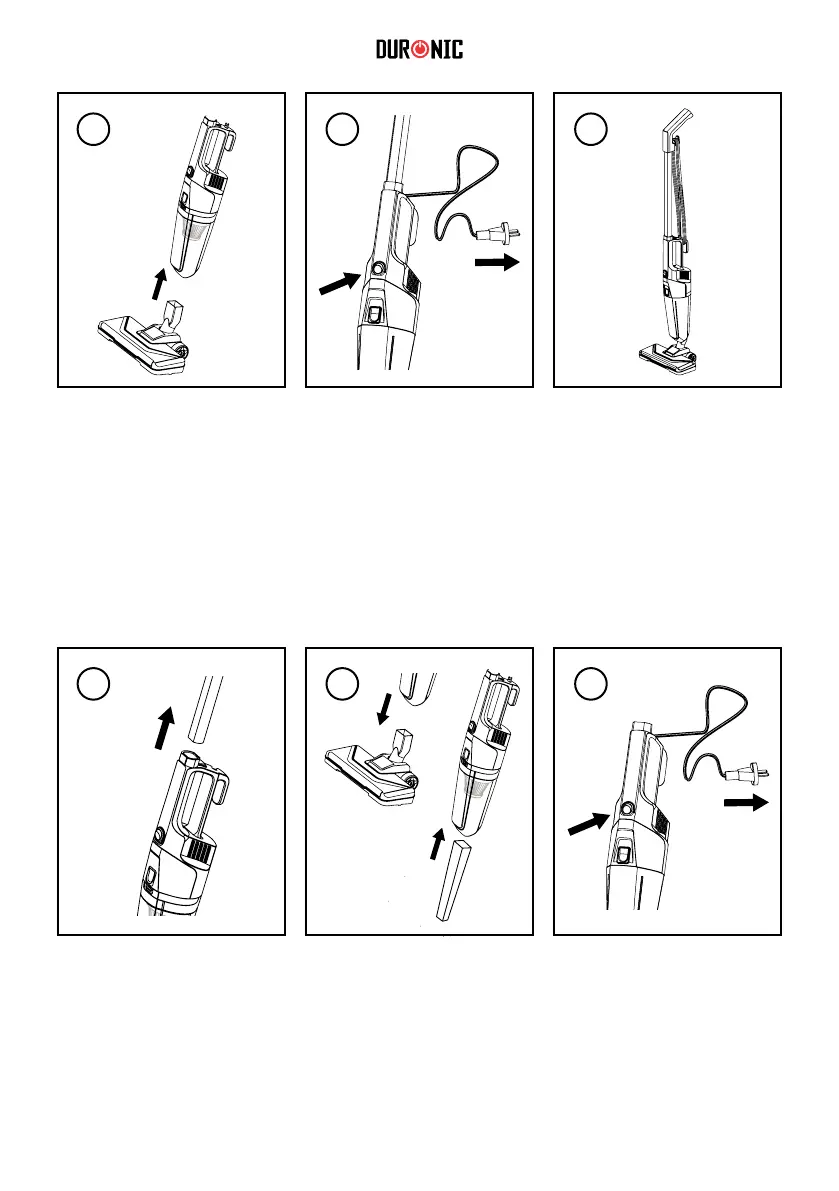 DURONIC