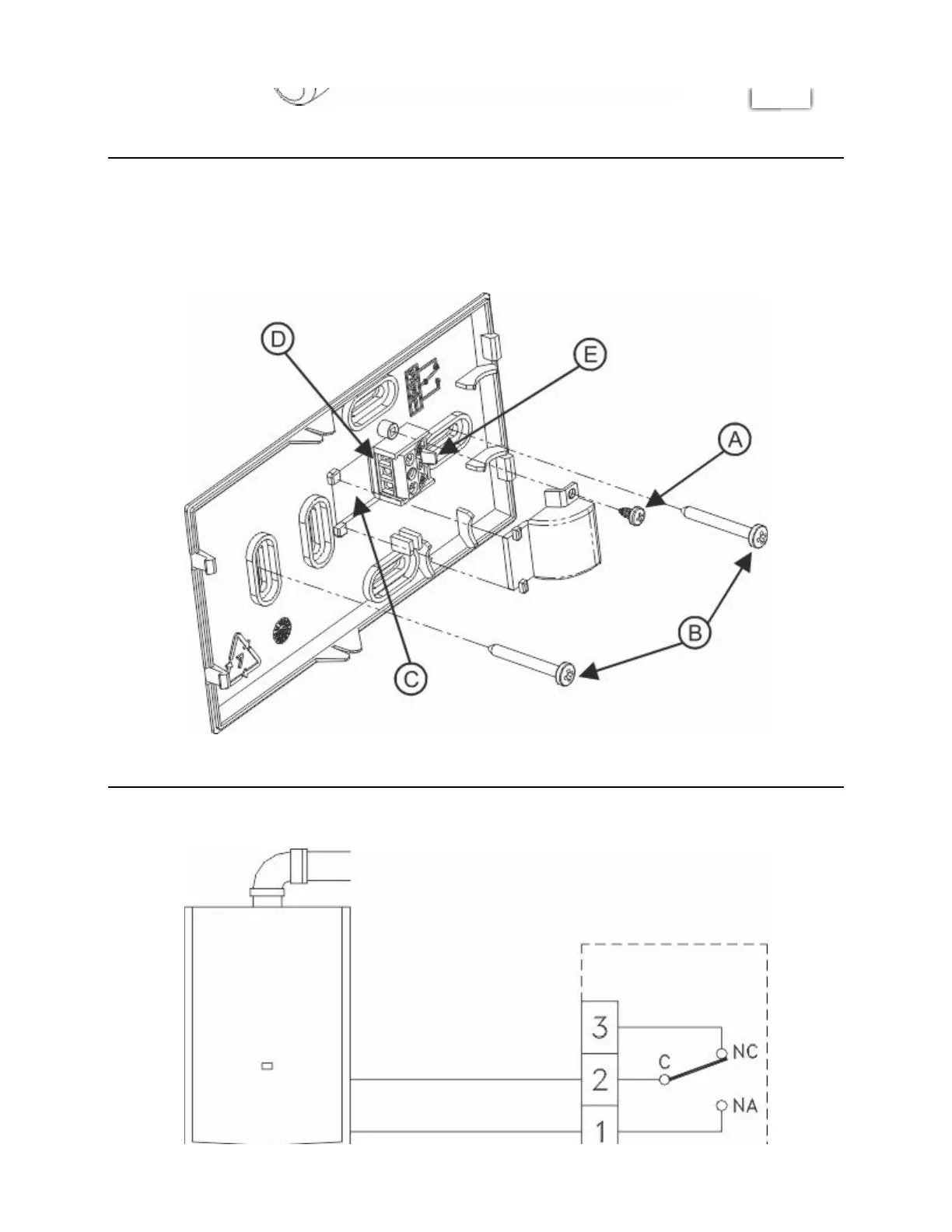 D
E
A
B
C

3
2
1
C
NC
NA