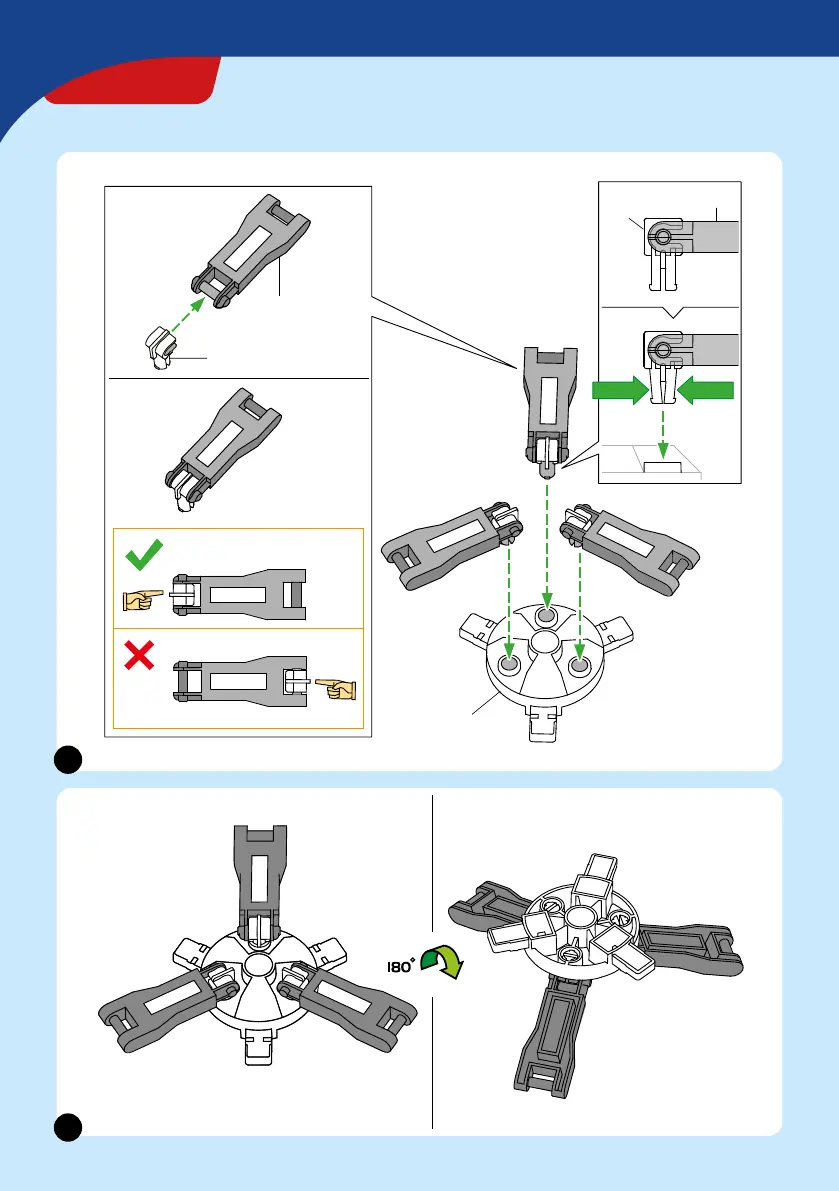 180°