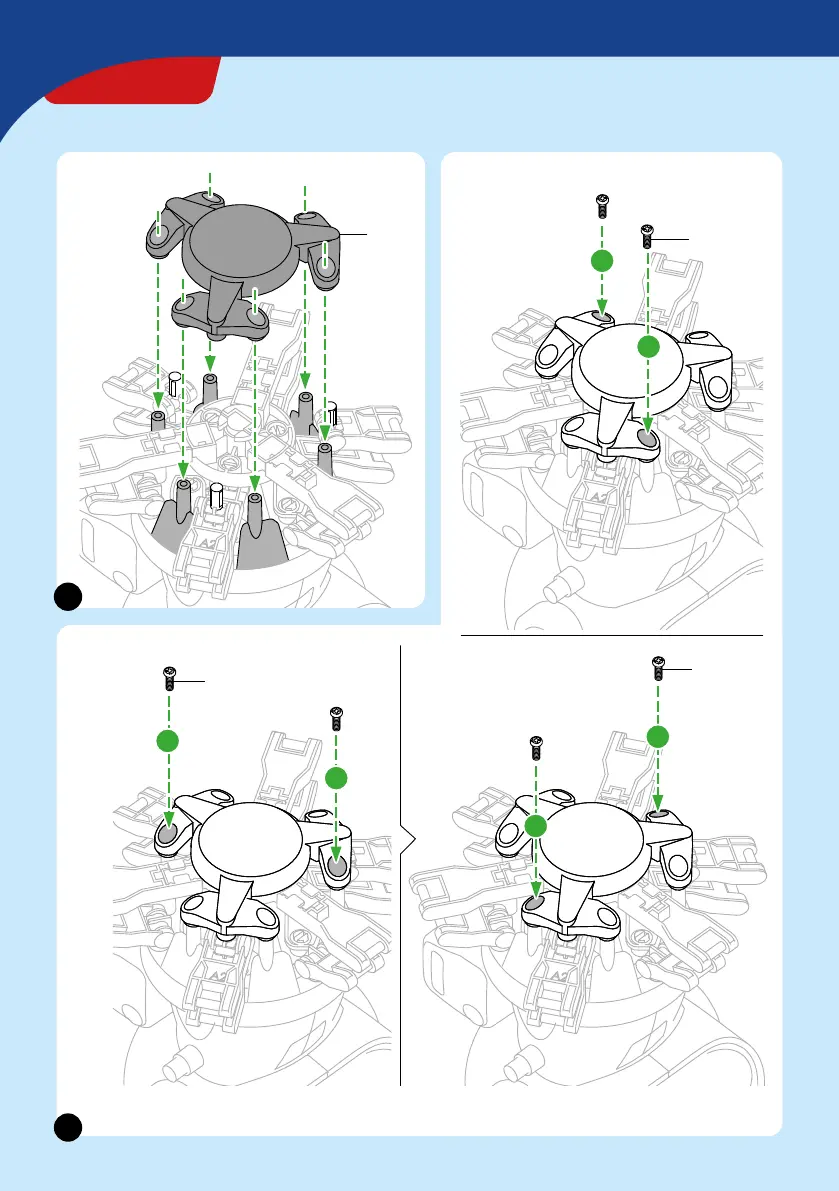 A2

A2

A2

A2