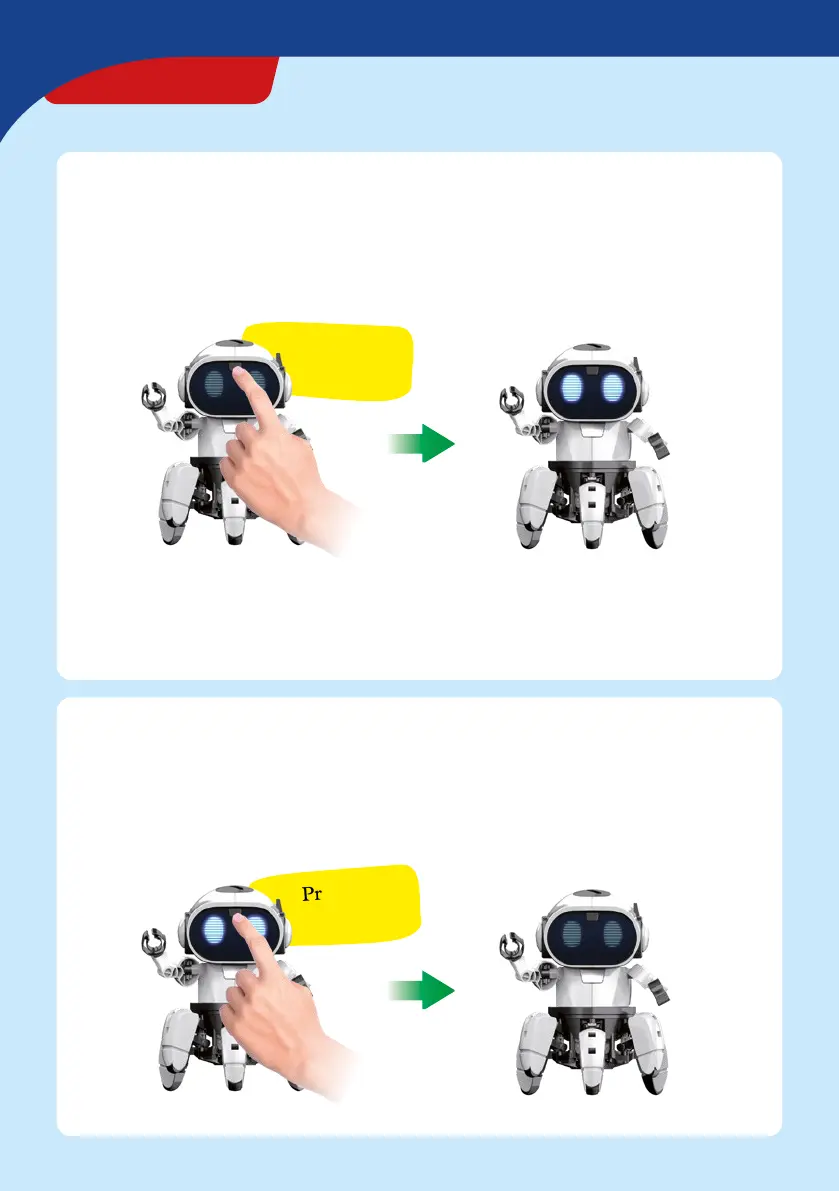 Pr