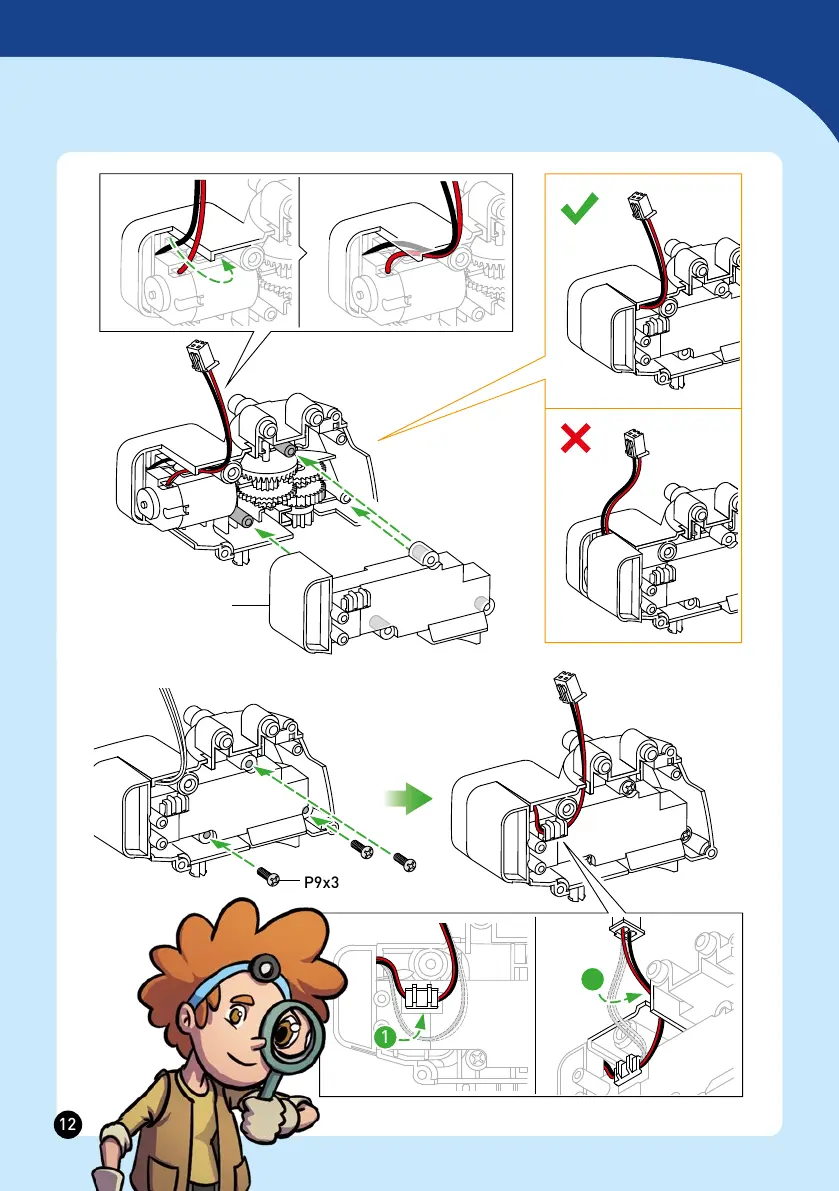 P9x3

1

12