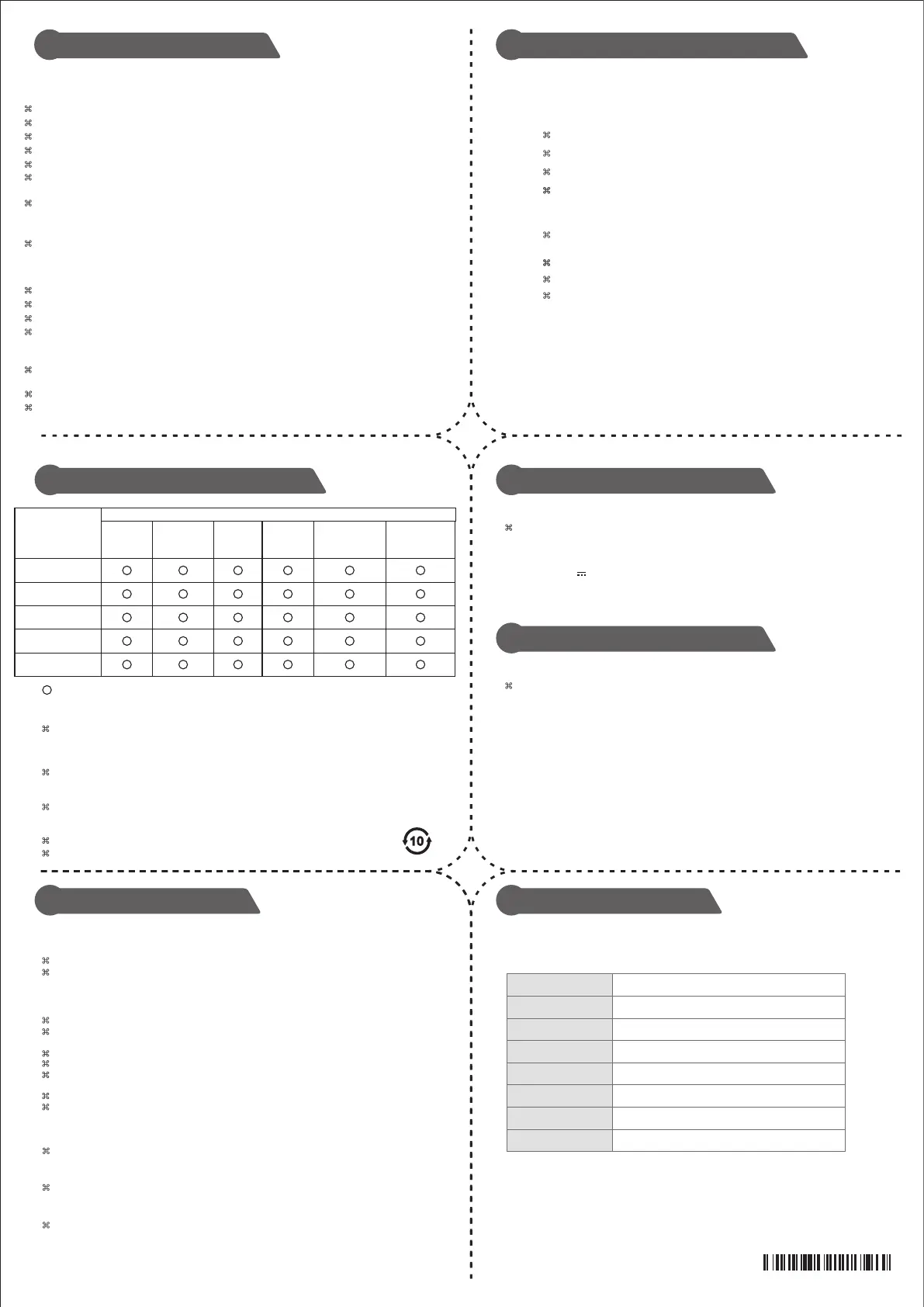 10