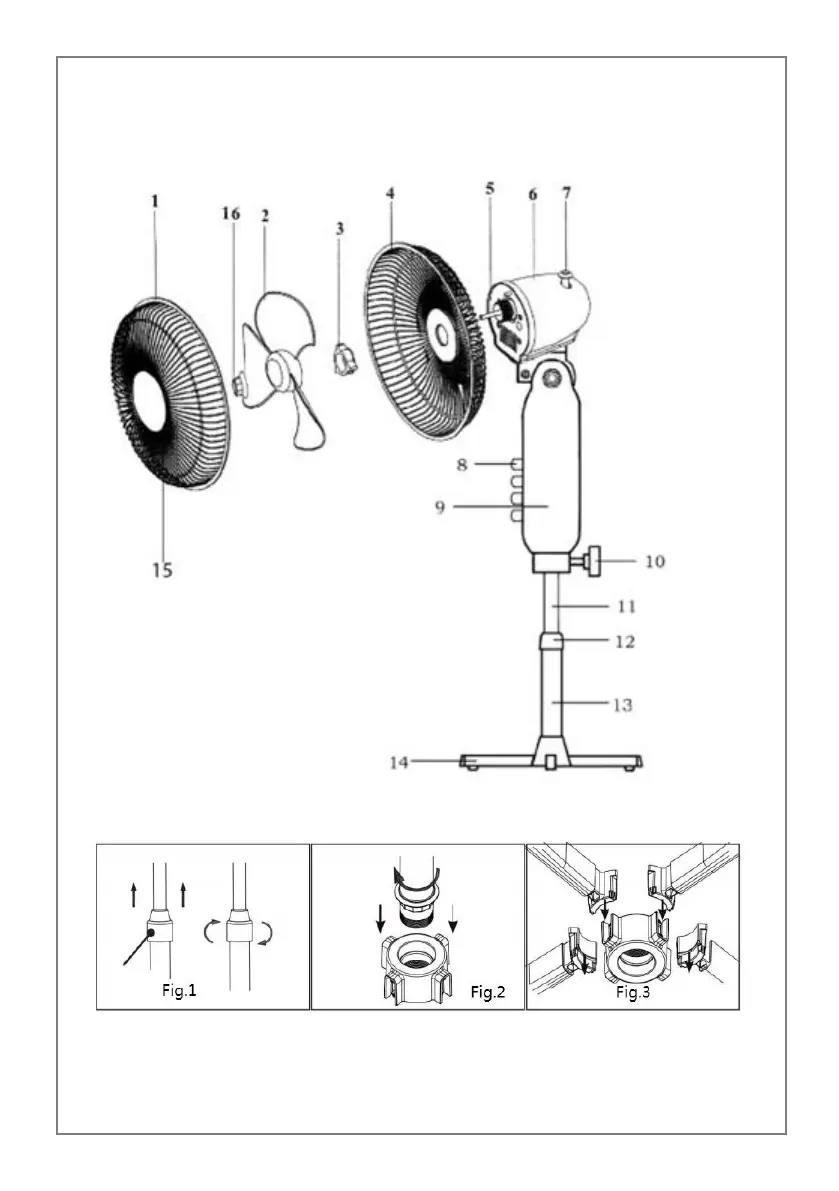 1
16
2
3
4
5
6
7
8
9
10
11
12
13
14
15

Fig.1

Fig.2

Fig.3