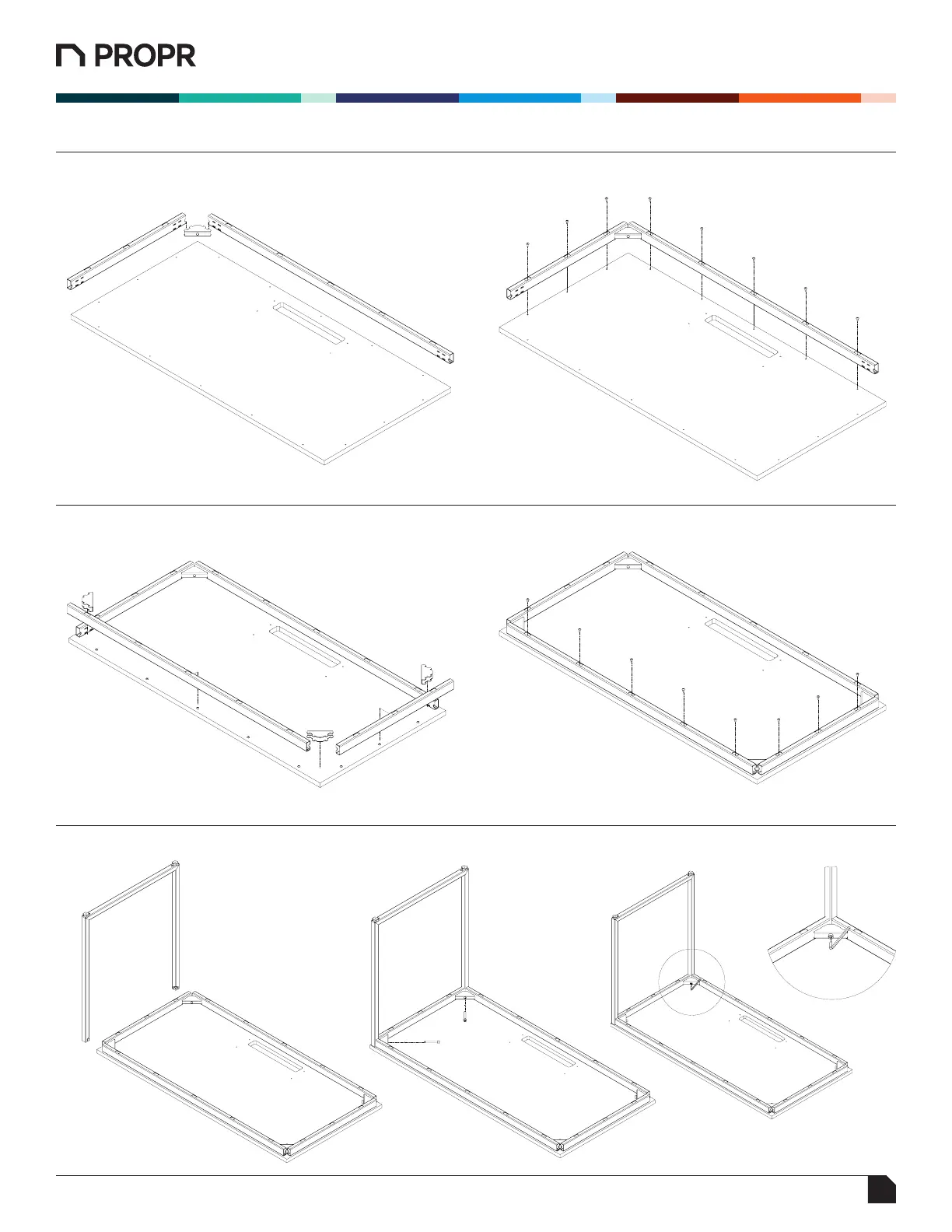 PROPR