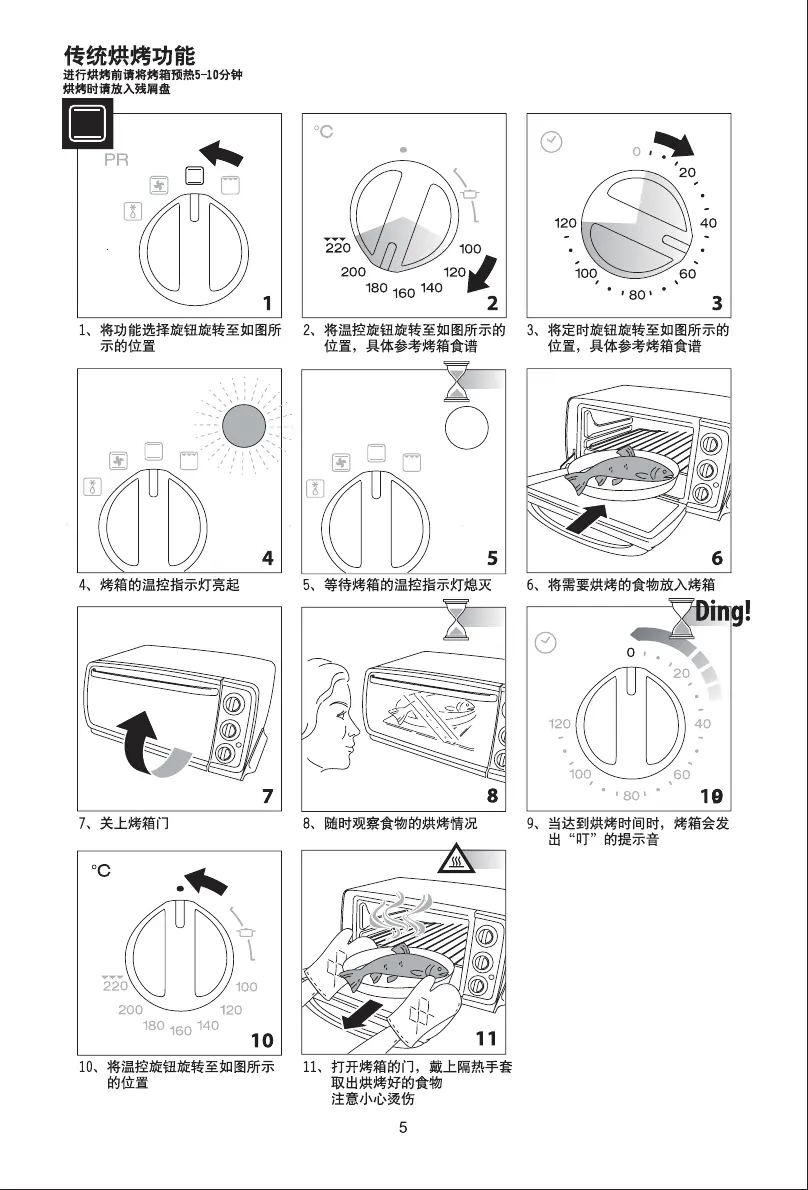 传统烘烤功能
进行烘烤前请将烤箱预热5-10分钟
烘烤时请放入残屑盘

PR

1

1、将功能选择旋钮旋转至如图所示的位置

°C
220 200 180 160 140 120 100

2

2、将温控旋钮旋转至如图所示的位置，具体参考烤箱食谱

0 20 40 60 80 100 120

3

3、将定时旋钮旋转至如图所示的位置，具体参考烤箱食谱

4

4、烤箱的温控指示灯亮起

5

5、等待烤箱的温控指示灯熄灭

6

6、将需要烘烤的食物放入烤箱

7

7、关上烤箱门

8

8、随时观察食物的烘烤情况

Ding!
0 20 40 60 80 100 120

10

9、当达到烘烤时间时，烤箱会发出“叮”的提示音

°C
220 200 180 160 140 120 100

10

10、将温控旋钮旋转至如图所示的位置

11

11、打开烤箱的门，戴上隔热手套取出烘烤好的食物
注意小心烫伤

5