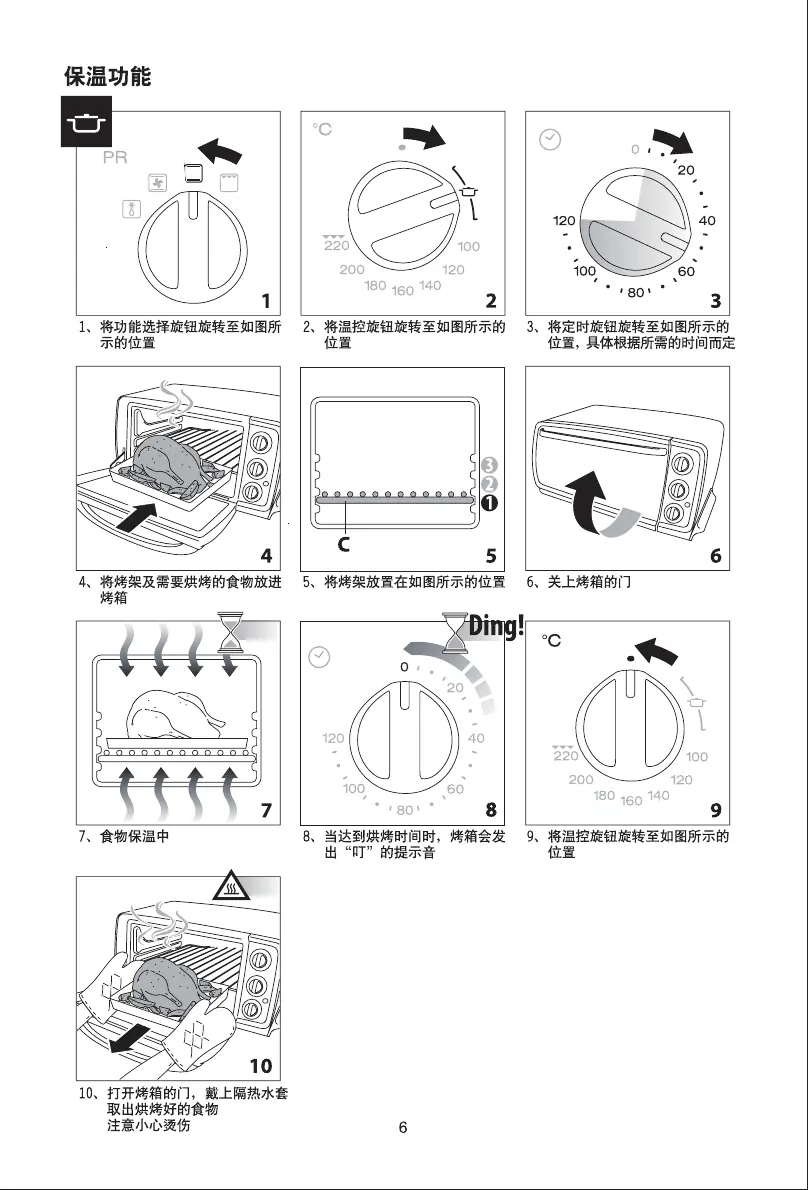 保温功能

PR

1

1、将功能选择旋钮旋转至如图所示的位置

°C

220
200
180
160
140
120
100

2

2、将温控旋钮旋转至如图所示的位置

0
20
40
60
80
100
120

3

3、将定时旋钮旋转至如图所示的位置，具体根据所需的时间而定

4

4、将烤架及需要烘烤的食物放进烤箱

3
2
1
C

5

5、将烤架放置在如图所示的位置

6

6、关上烤箱的门

7

7、食物保温中

Ding!

0
20
40
60
80
100
120

8

8、当达到烘烤时间时，烤箱会发出“叮”的提示音

°C

220
200
180
160
140
120
100

9

9、将温控旋钮旋转至如图所示的位置

10

10、打开烤箱的门，戴上隔热水套取出烘烤好的食物
注意小心烫伤

6