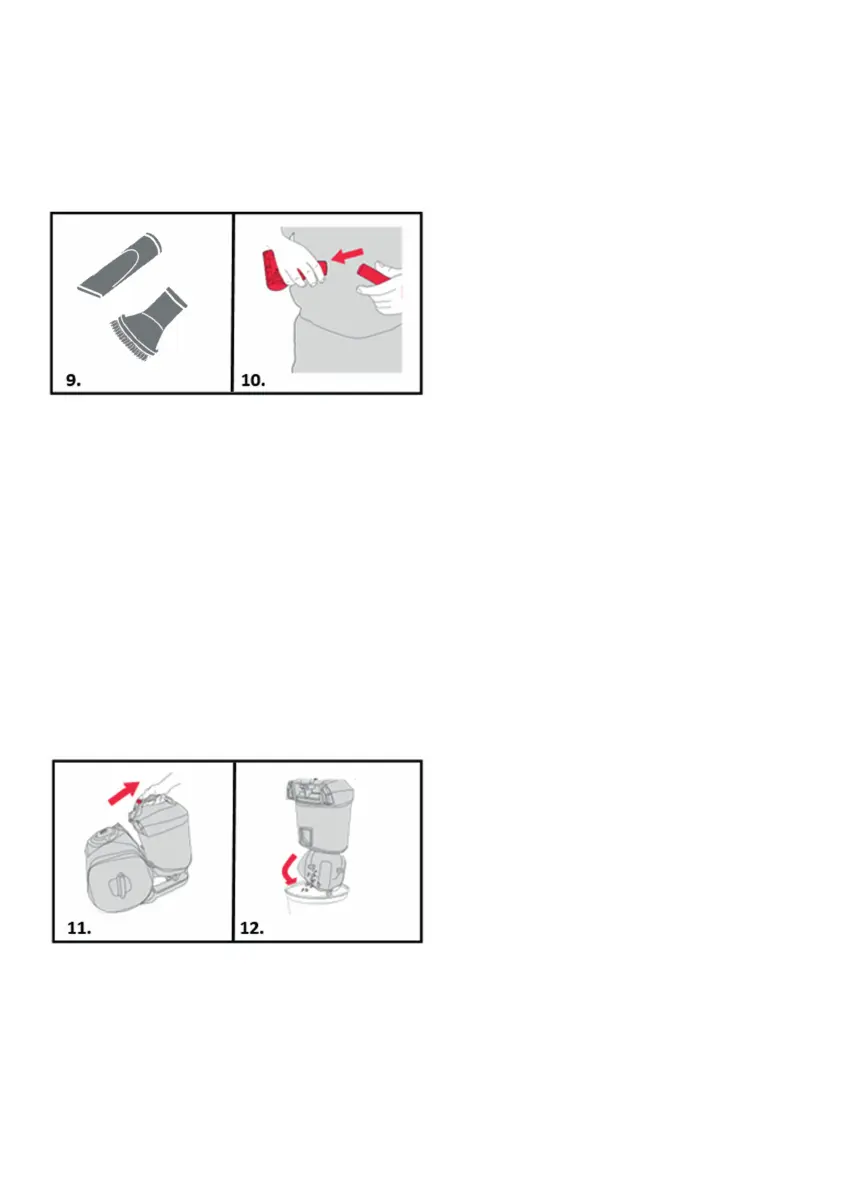 9.

10.

11.

12.