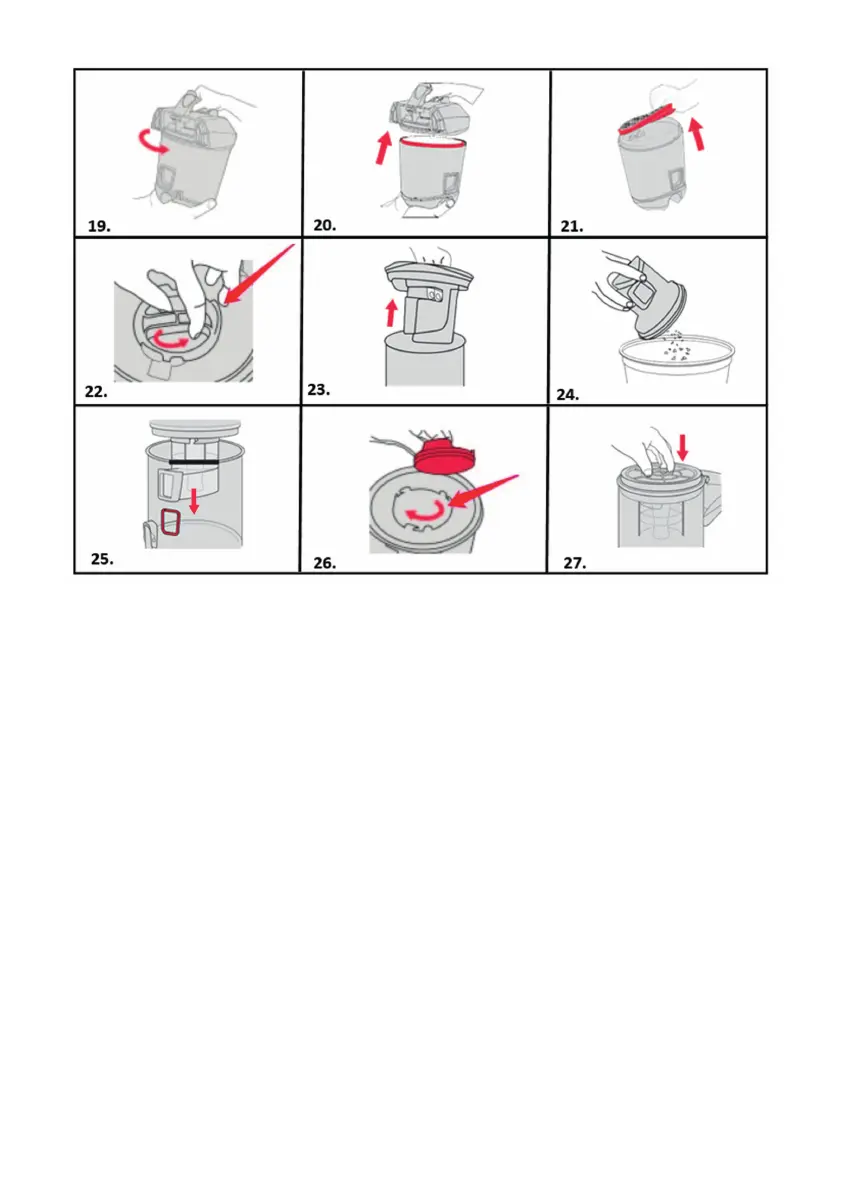 19.

20.

21.

22.

23.

24.

25.

26.

27.