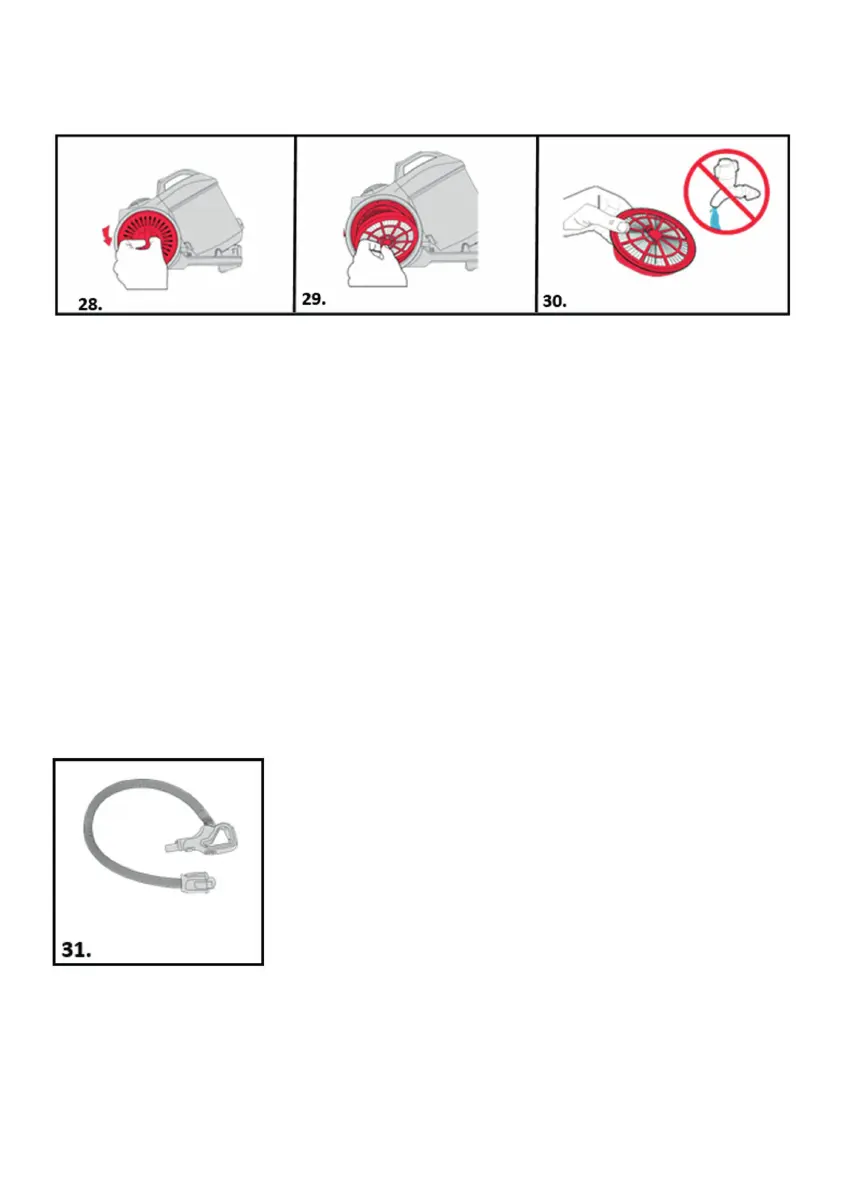 28.

29.

30.

31.