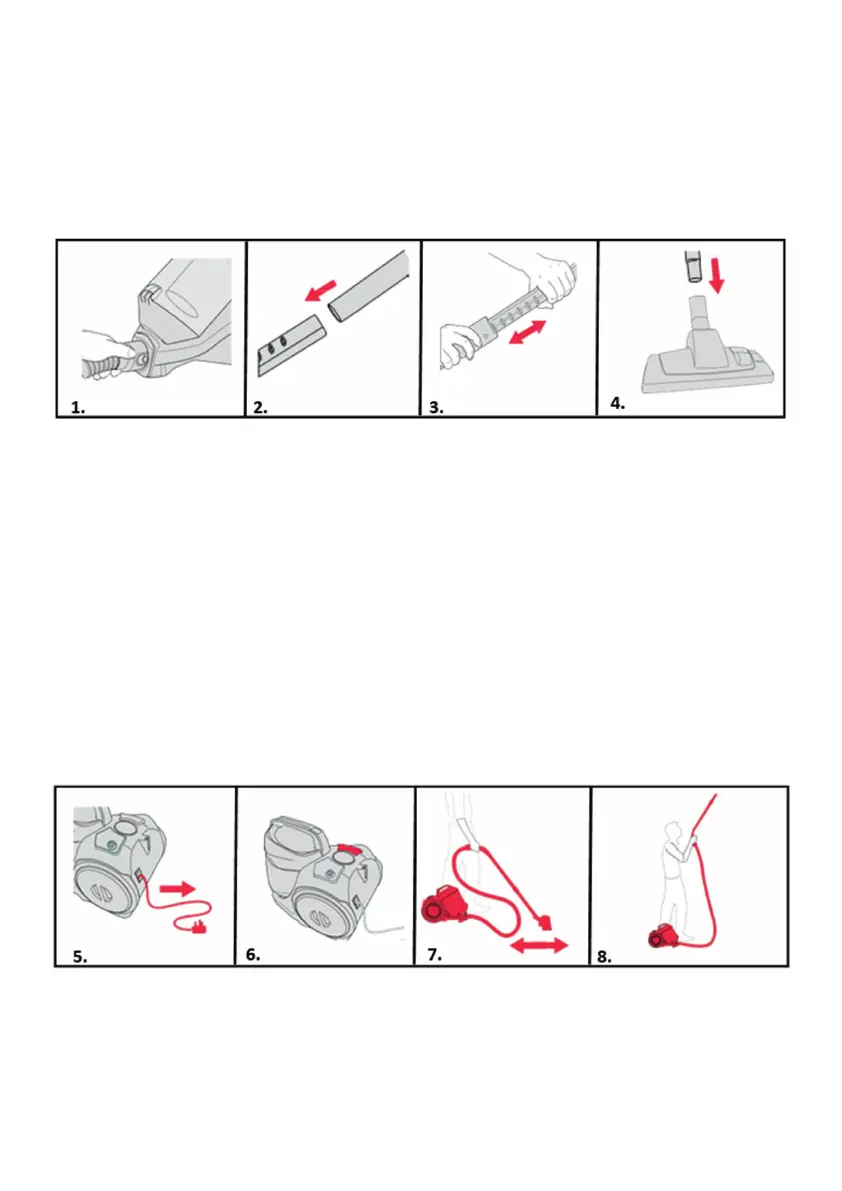 1.

2.

3.

4.

5.

6.

7.

8.