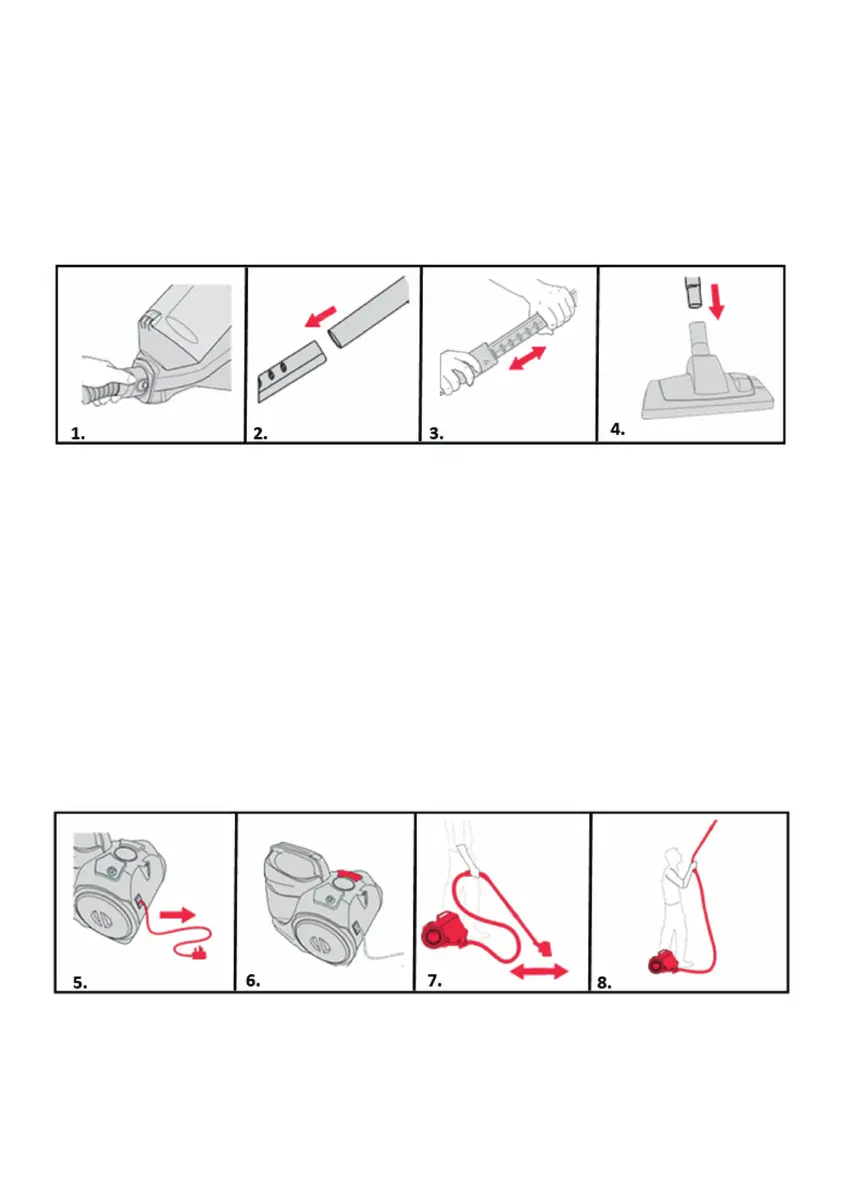 1.

2.

3.

4.

5.

6.

7.

8.