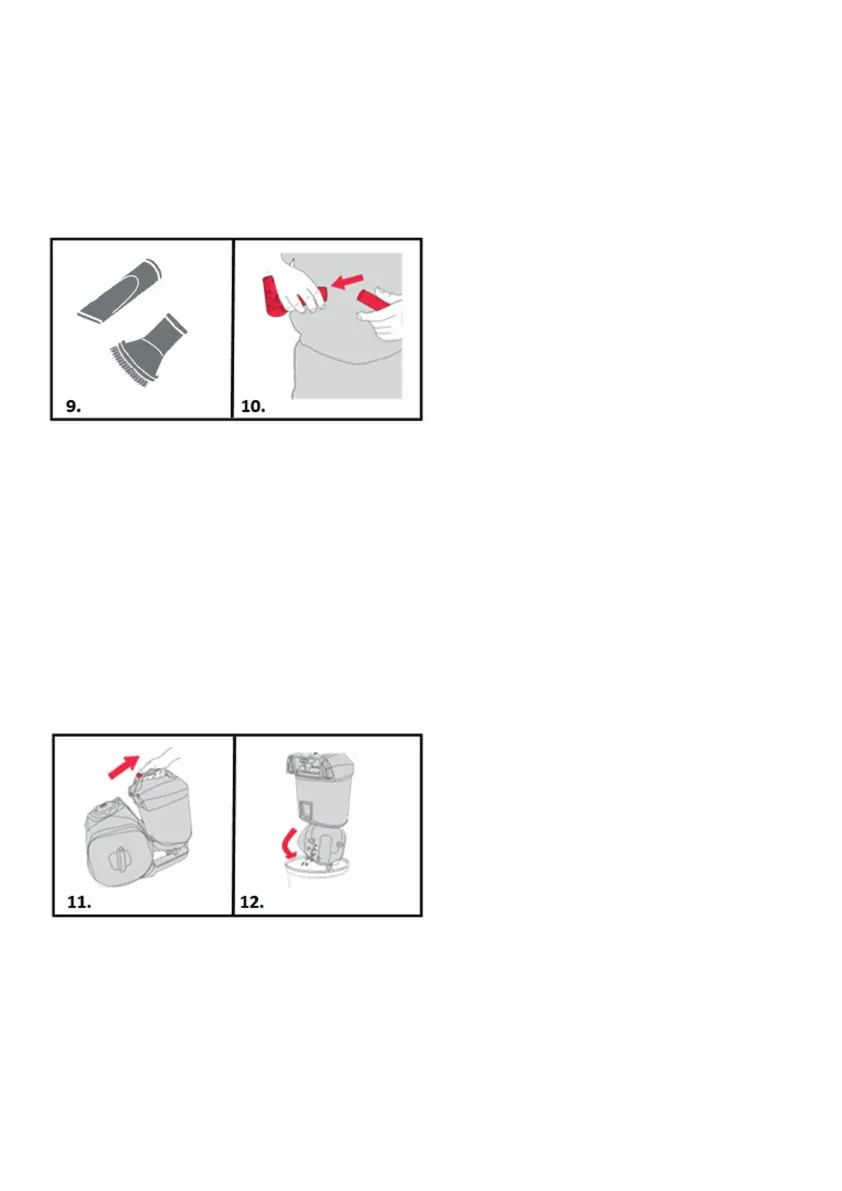 9.

10.

11.

12.