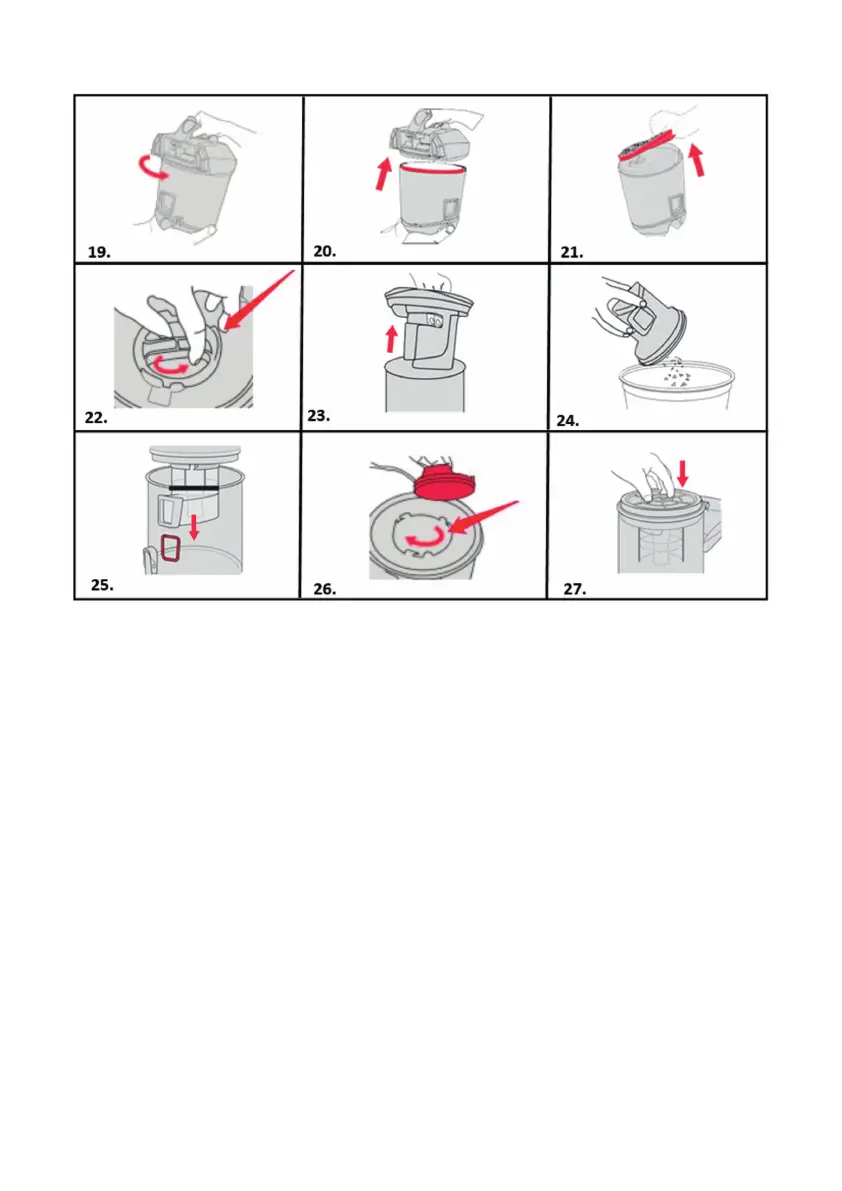 19.

20.

21.

22.

23.

24.

25.

26.

27.