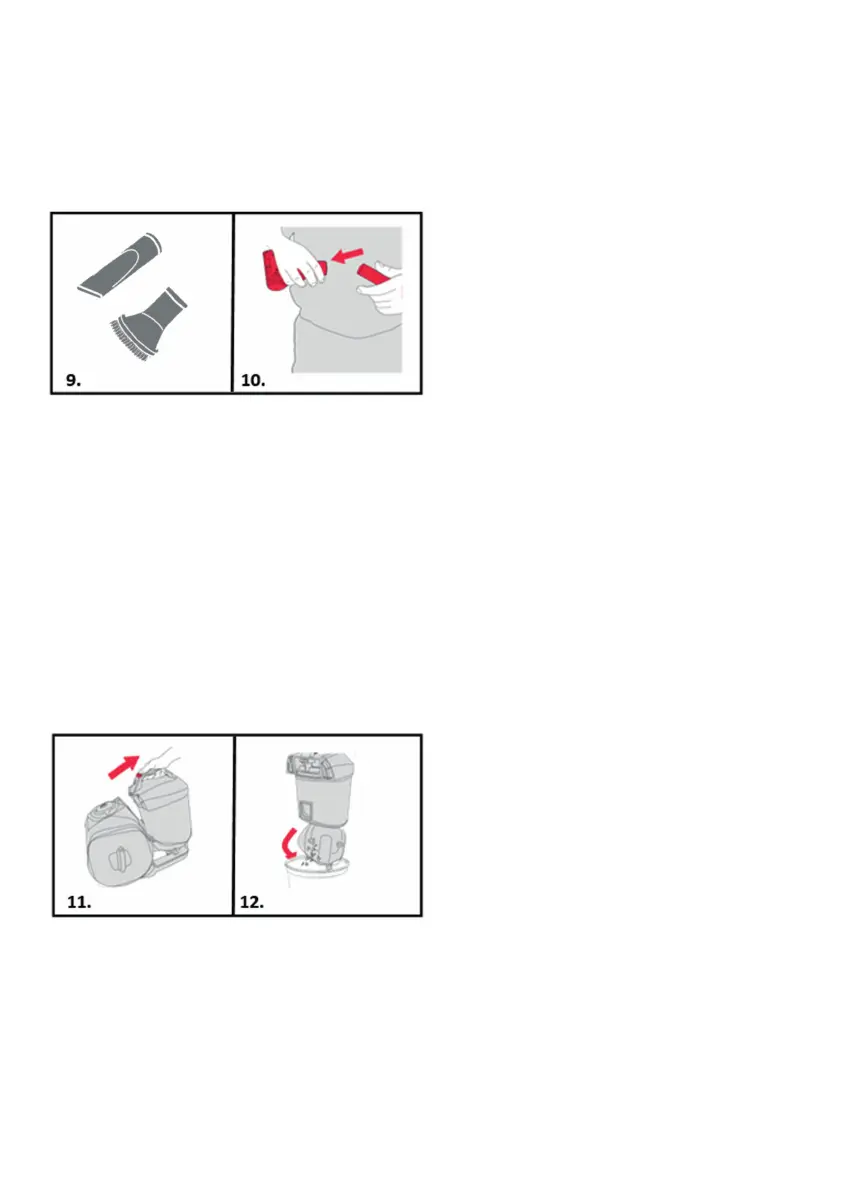 9.

10.

11.

12.