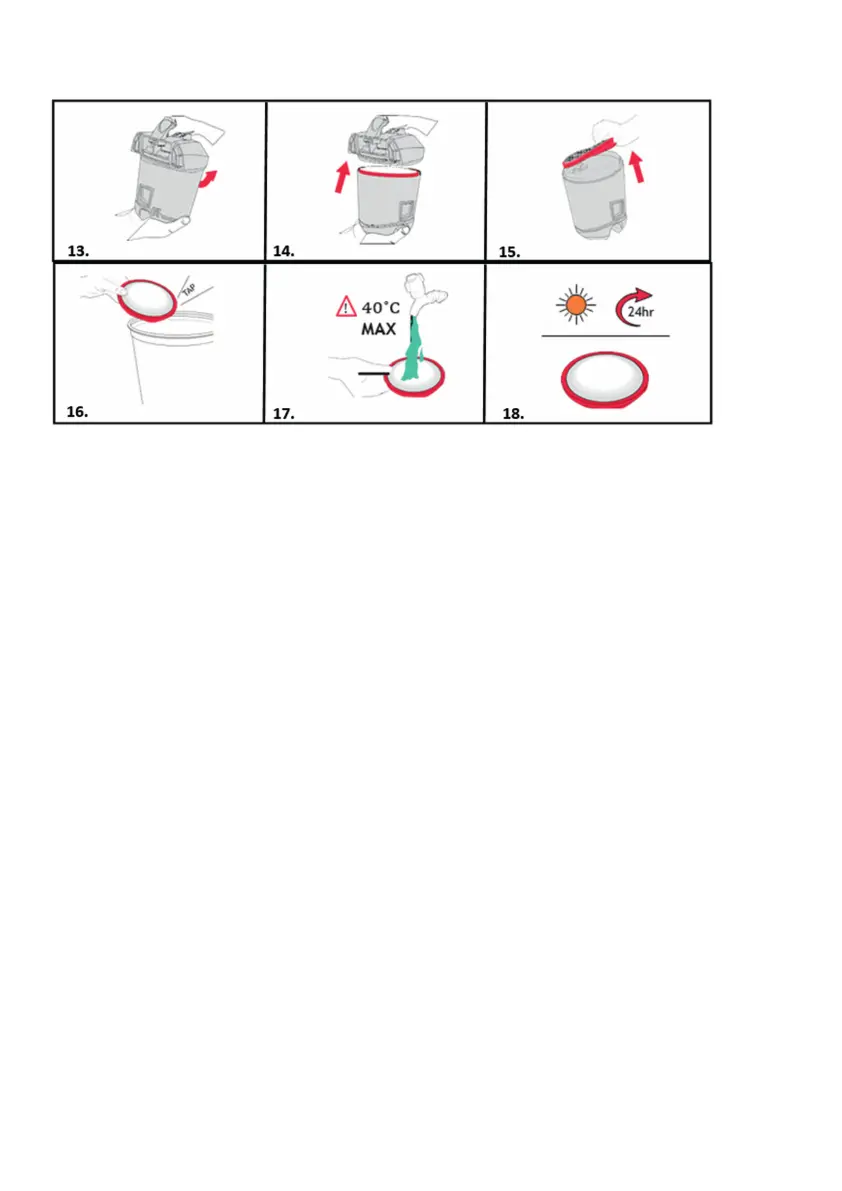 13.

14.

15.

TAP

16.

40°C
MAX

17.

24hr

18.