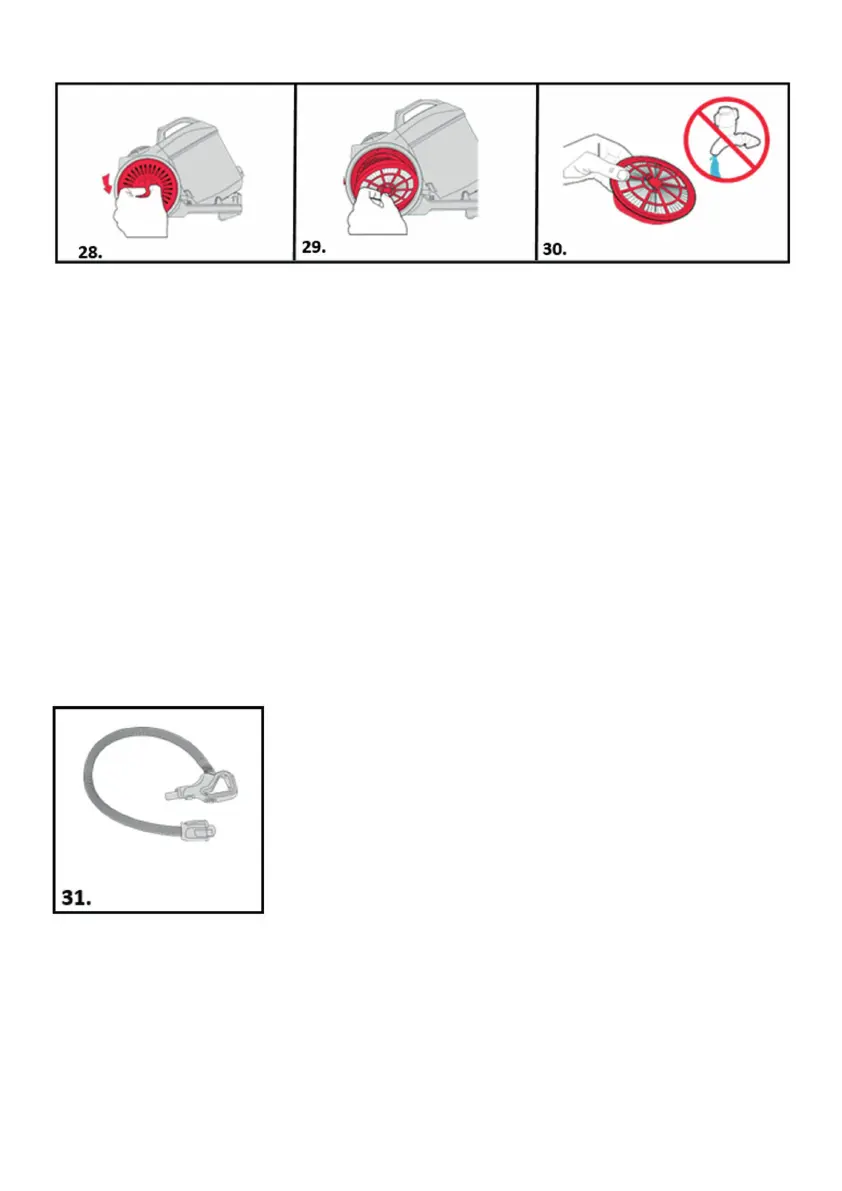 28.

29.

30.

31.