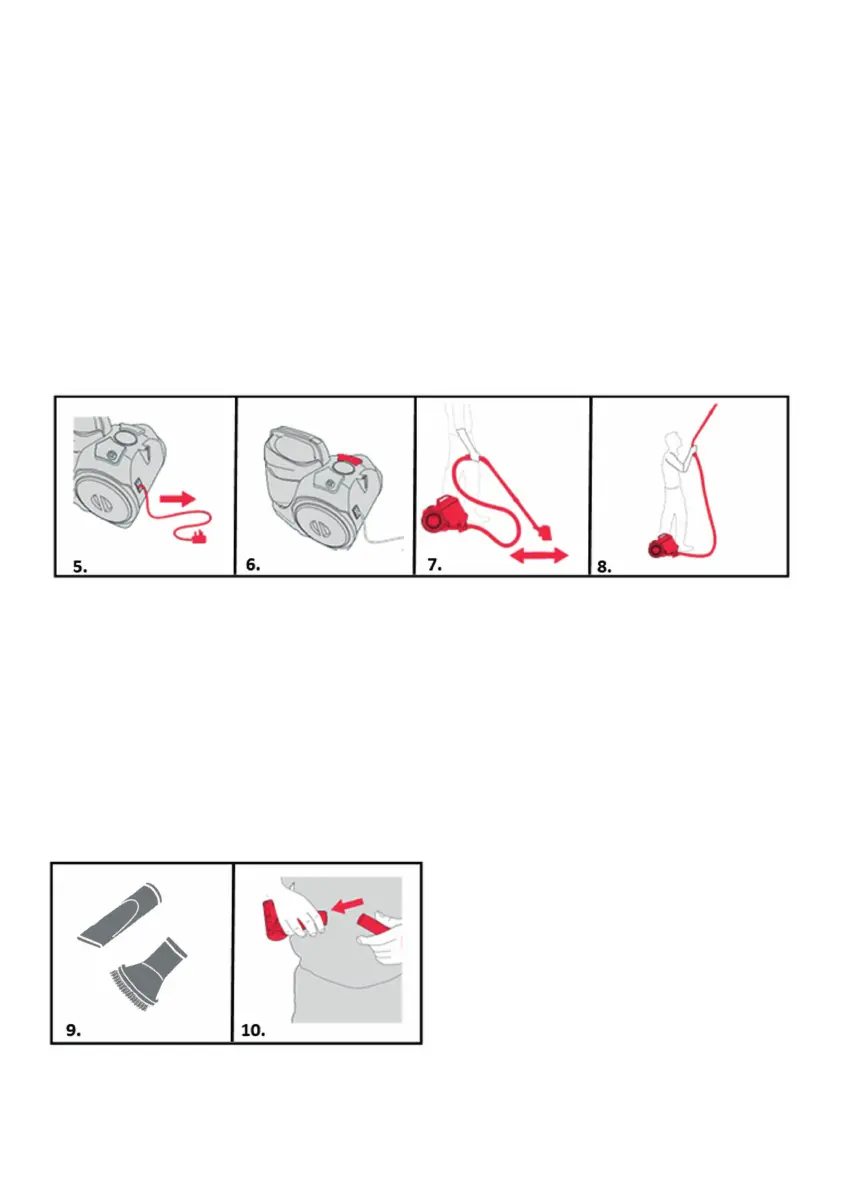 5.

6.

7.

8.

9.

10.