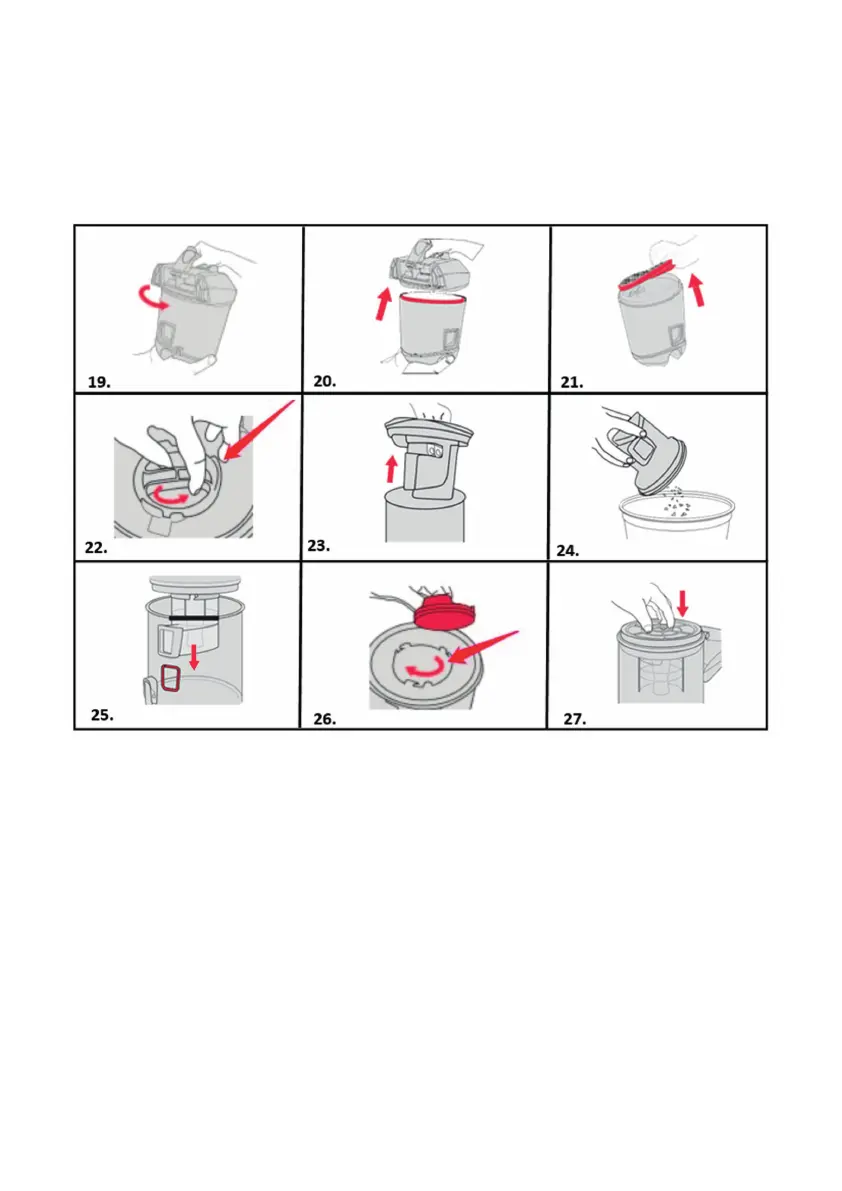 19.

20.

21.

22.

23.

24.

25.

26.

27.