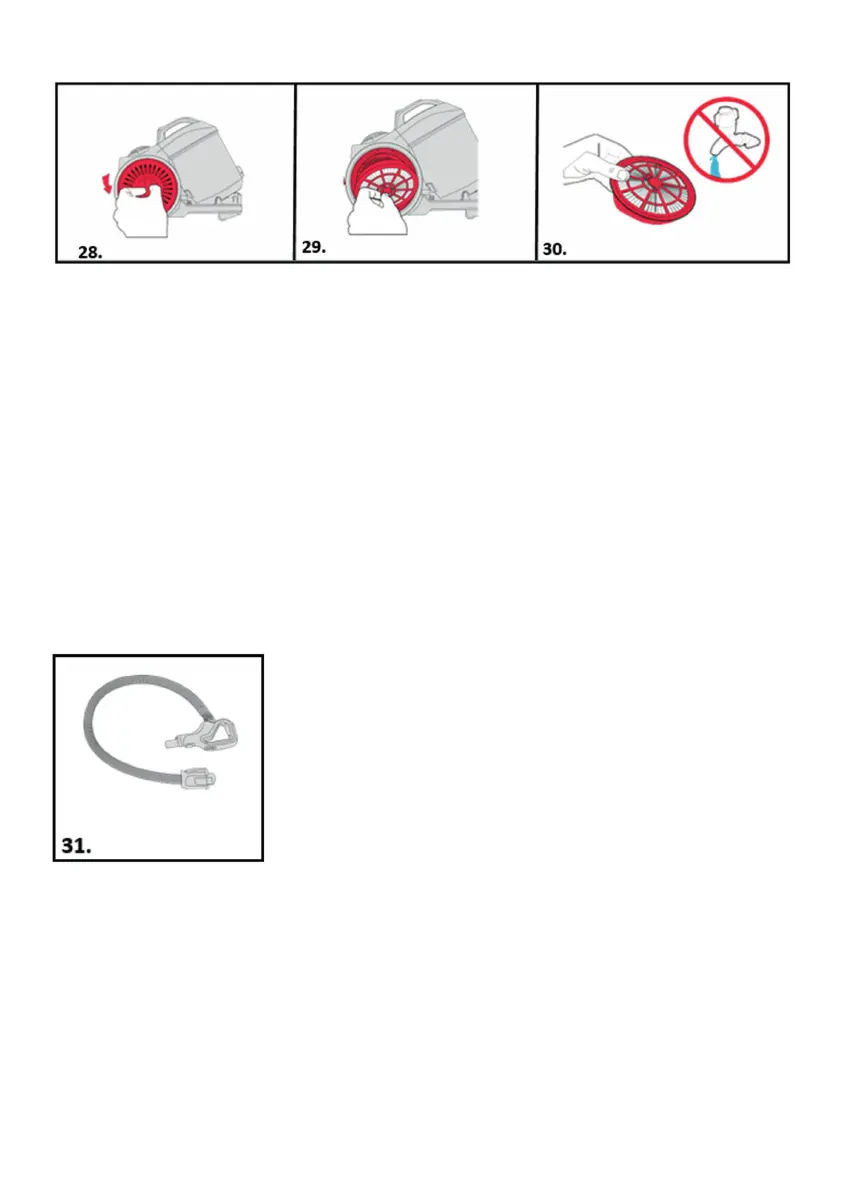 28.

29.

30.

31.