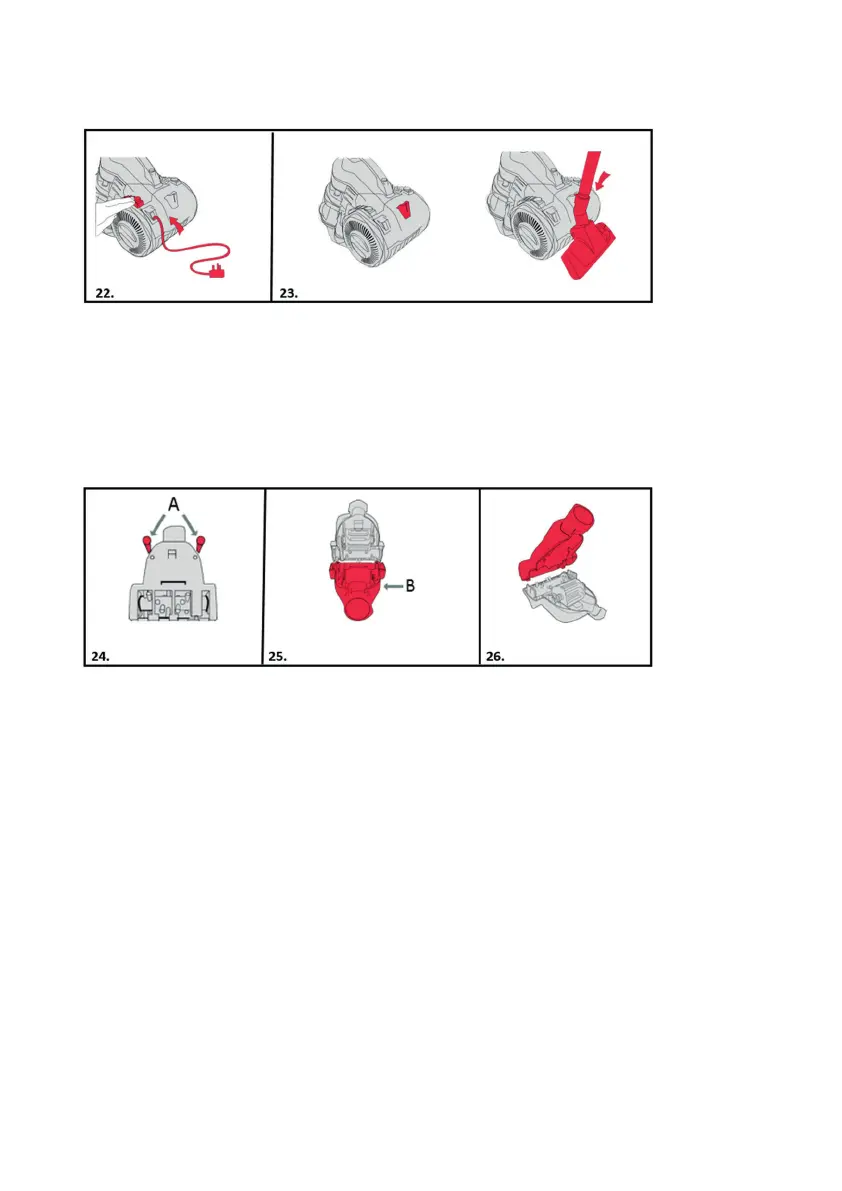 22.

23.

A

24.

B

25.

26.