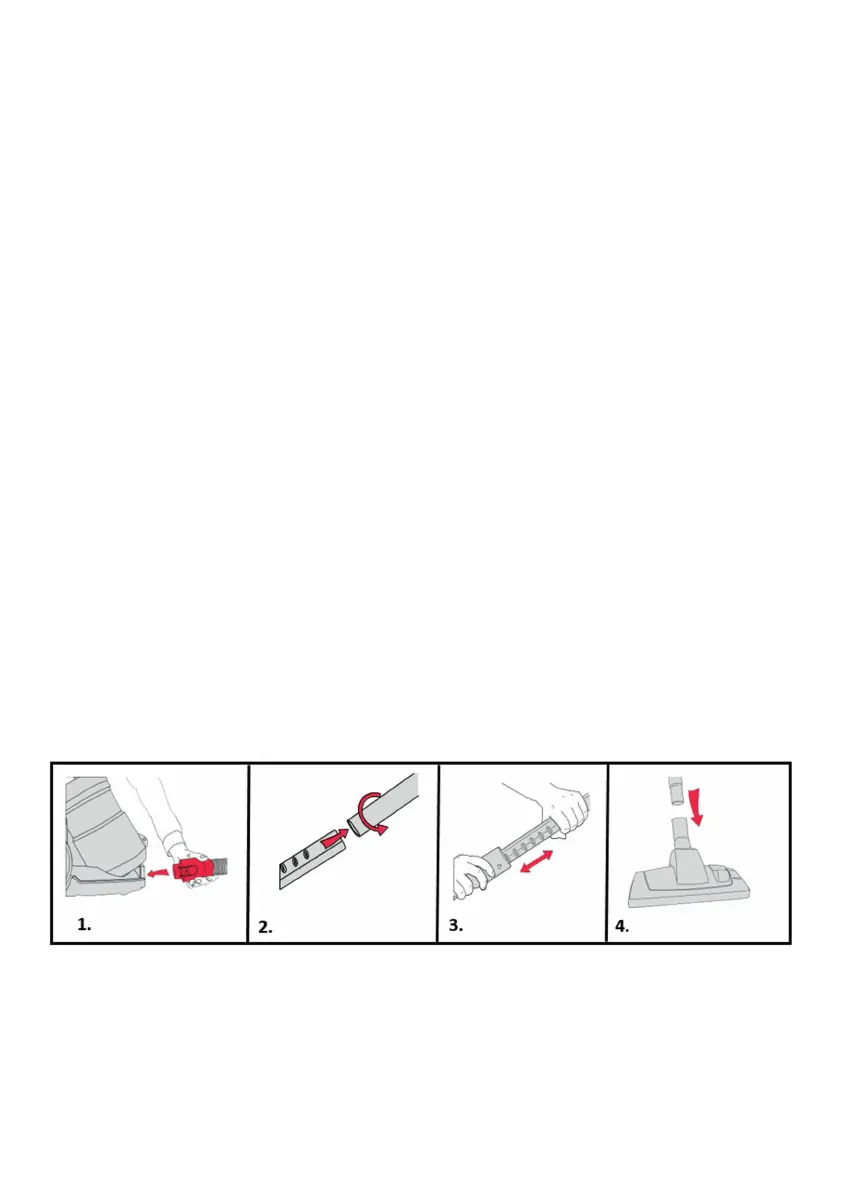 1.

2.

3.

4.