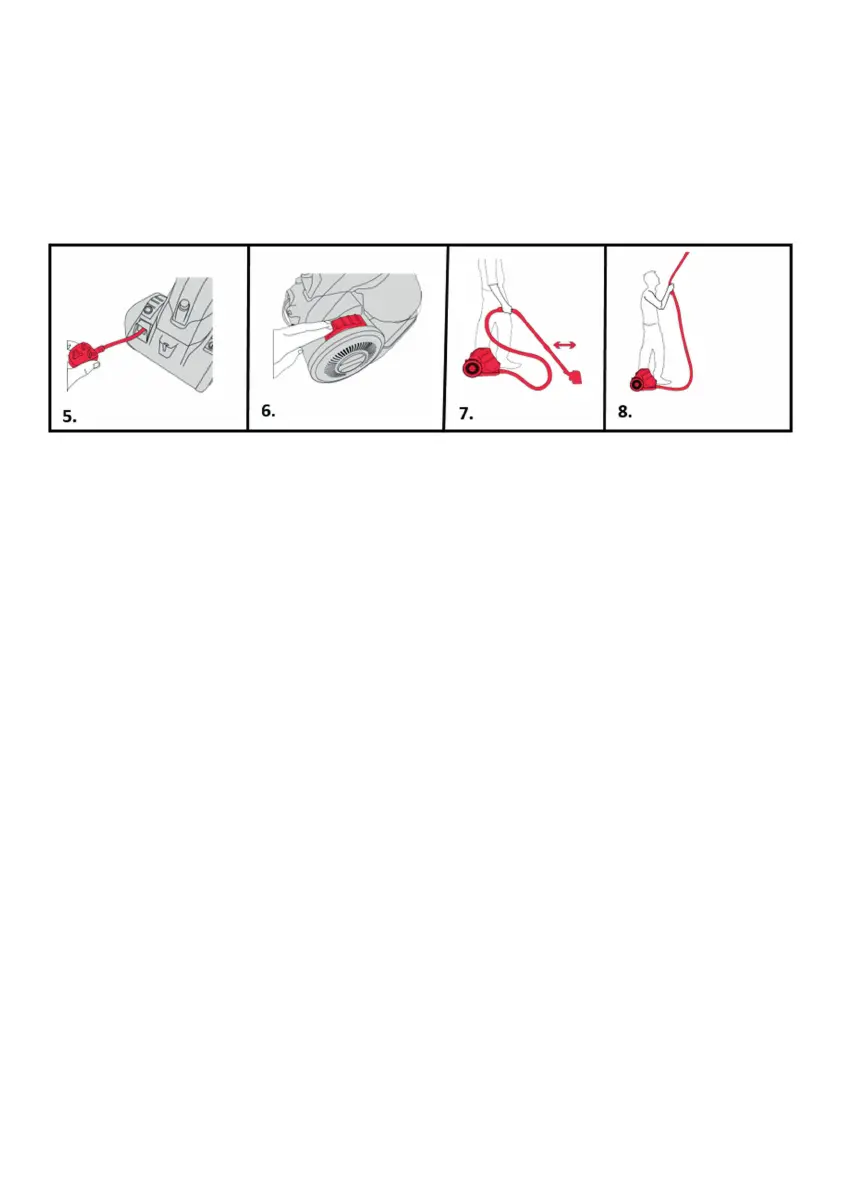 5.

6.

7.

8.