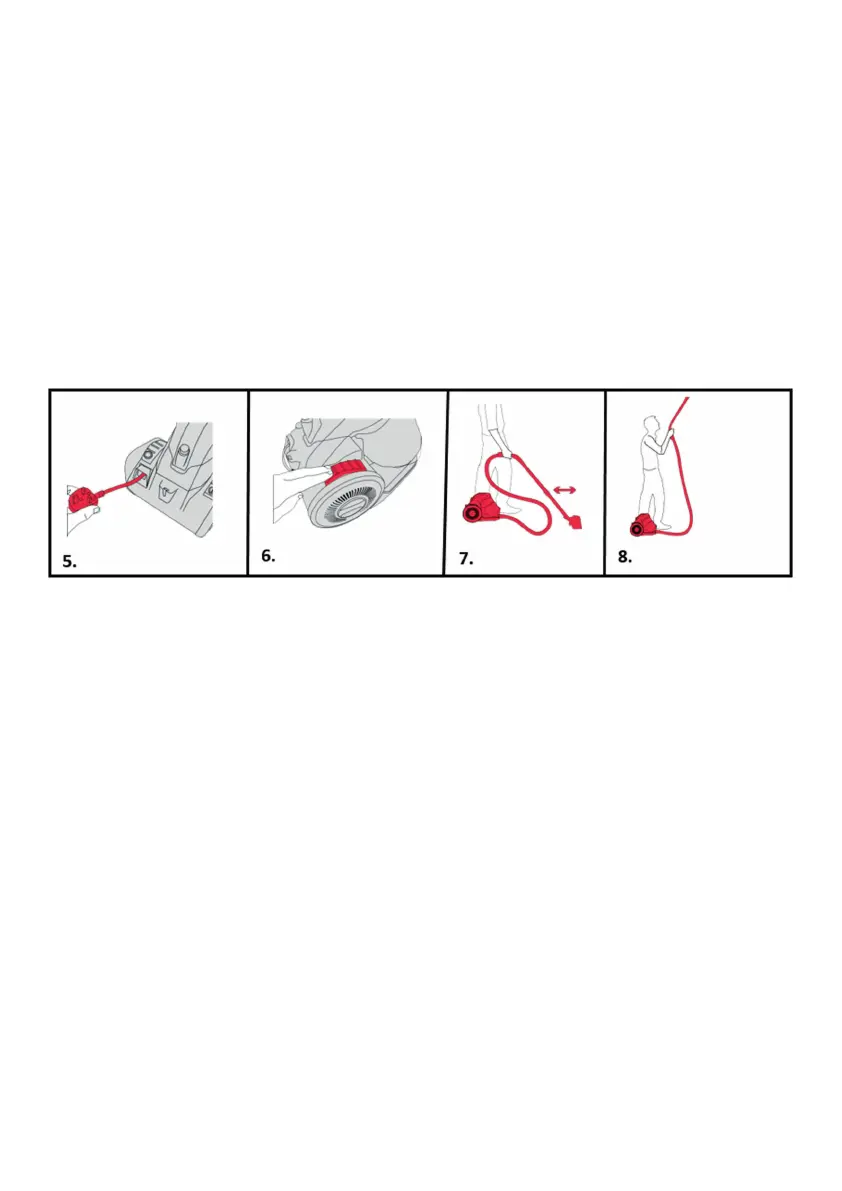 5.

6.

7.

8.