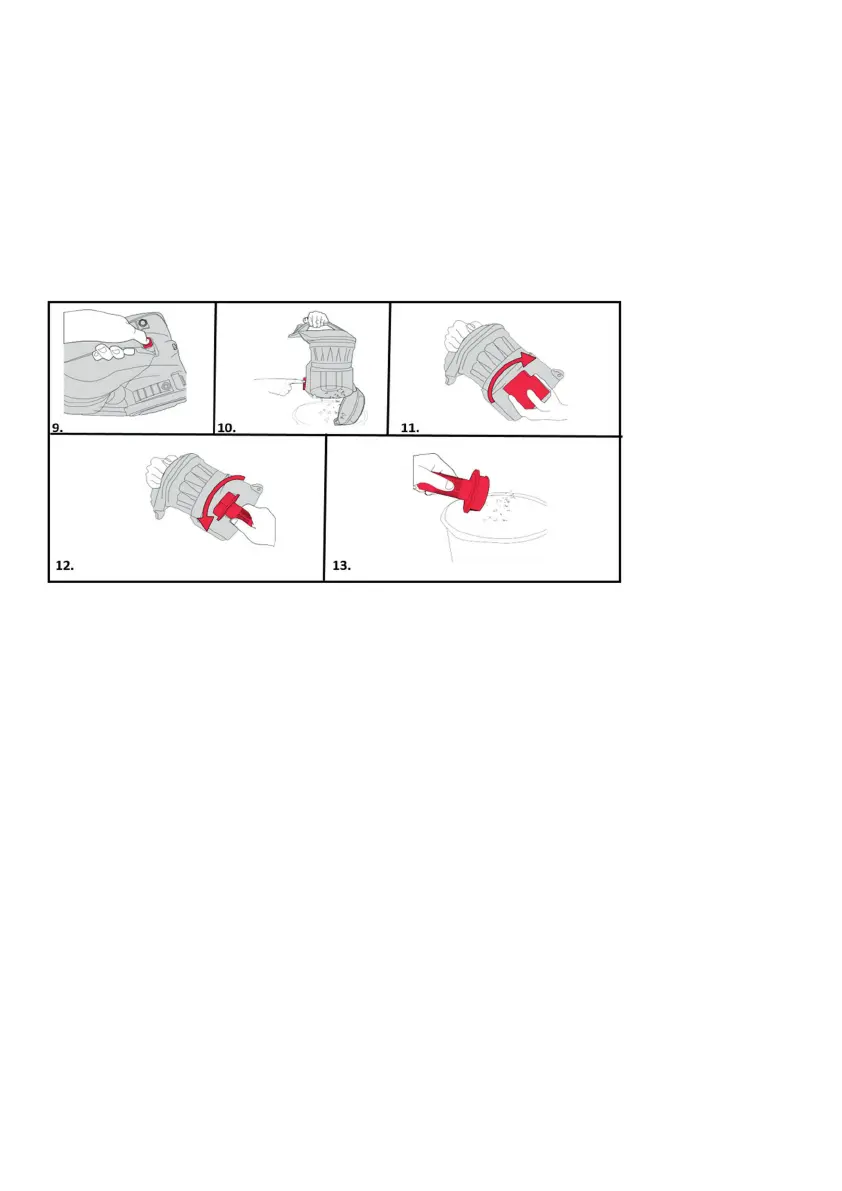 9.
10.
11.
12.
13.