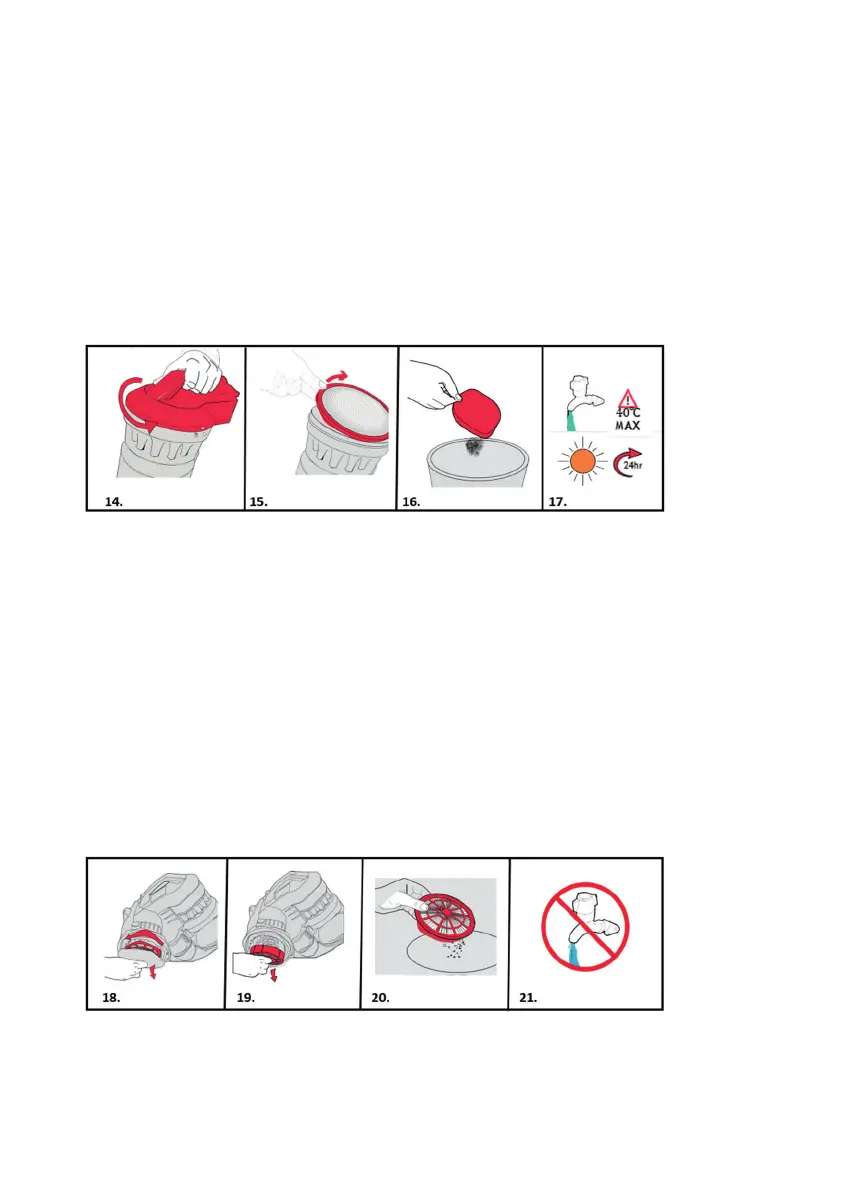 14.

15.

16.

40°C MAX

24hr

17.

18.

19.

20.

21.